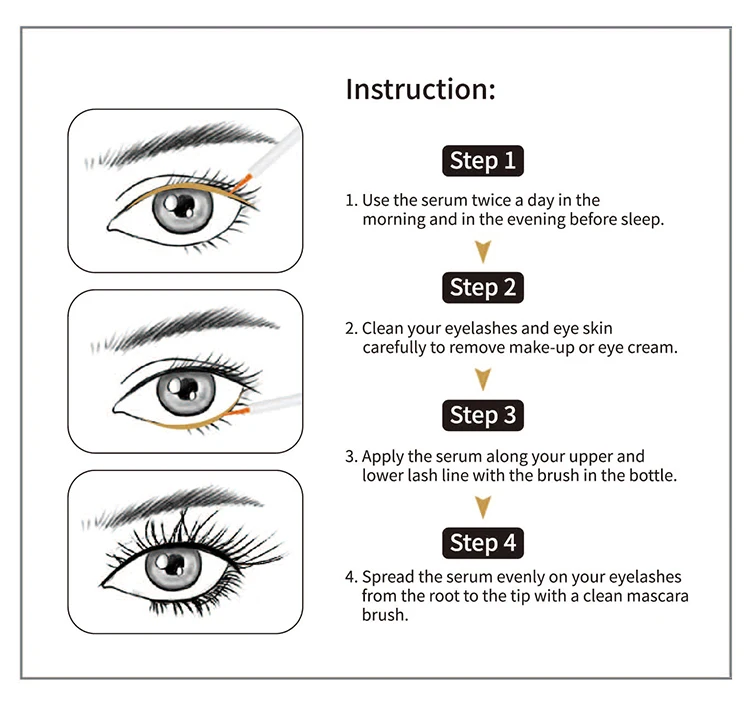 Instruction:

Step 1

1. Use the serum twice a day in the morning and in the evening before sleep.

Step 2

2. Clean your eyelashes and eye skin carefully to remove make-up or eye cream.

Step 3

3. Apply the serum along your upper and lower lash line with the brush in the bottle.

Step 4

4. Spread the serum evenly on your eyelashes from the root to the tip with a clean mascara brush.