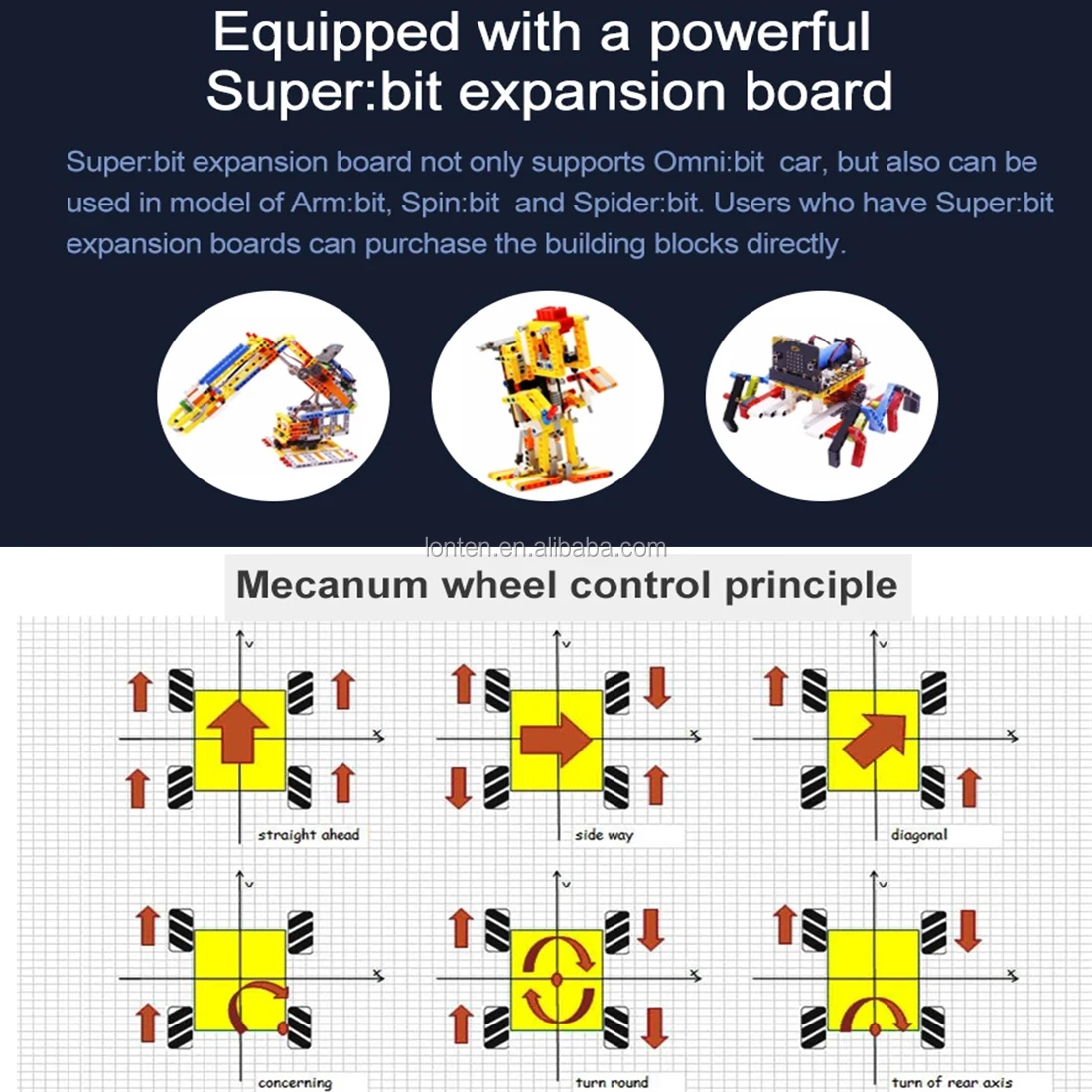 Equipped with a powerful Super:bit expansion board

Super:bit expansion board not only supports Omni:bit car, but also can be used in model of Arm:bit, Spin:bit and Spider:bit. Users who have Super:bit expansion boards can purchase the building blocks directly.

lonten.en.alibaba.com

Mecanum wheel control principle

v
x
straight ahead

v
x
side way

v
x
diagonal

v
x
concerning

v
x
turn round

v
x
turn of rear axis