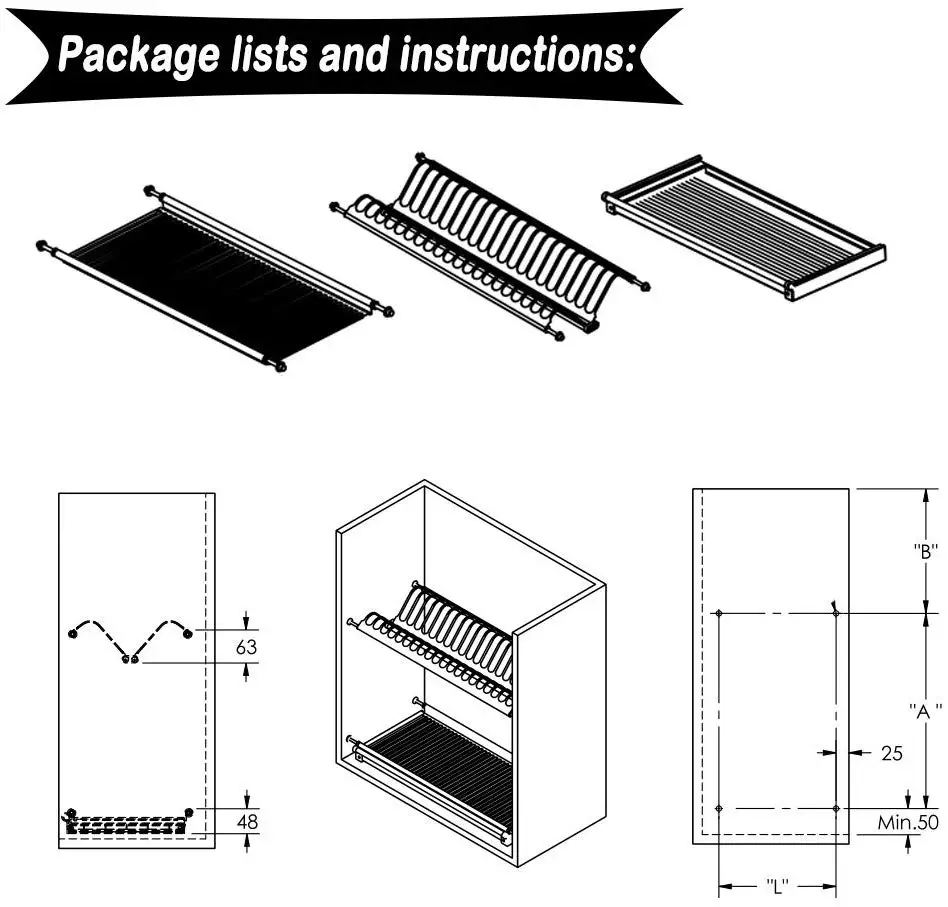 Package lists and instructions:

63

48

"B"

"A"

25

Min.50

"L"