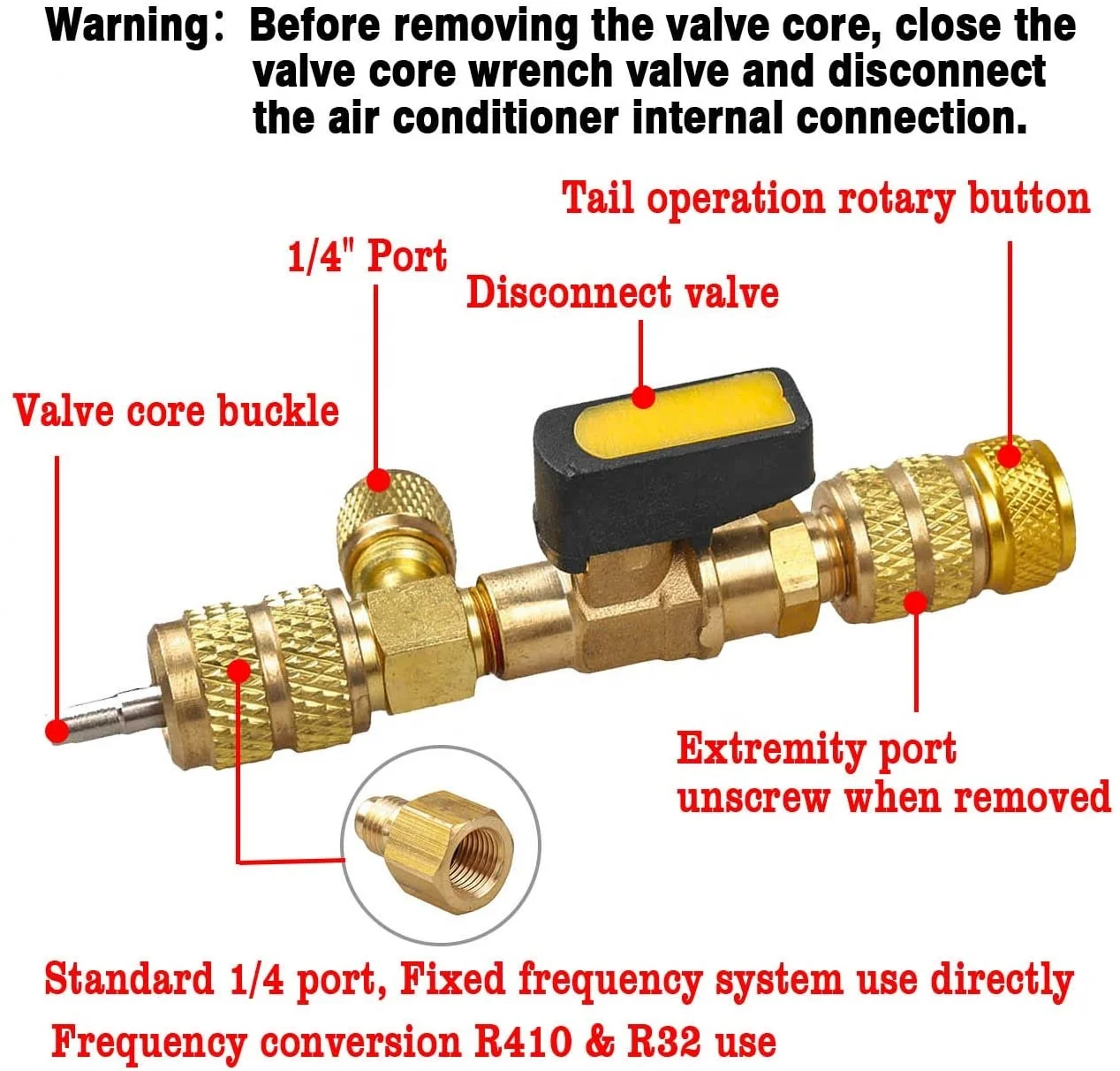 Warning: Before removing the valve core, close the valve core wrench valve and disconnect the air conditioner internal connection.

Tail operation rotary button

1/4" Port

Disconnect valve

Valve core buckle

Extremity port unscrew when removed

Standard 1/4 port, Fixed frequency system use directly

Frequency conversion R410 & R32 use