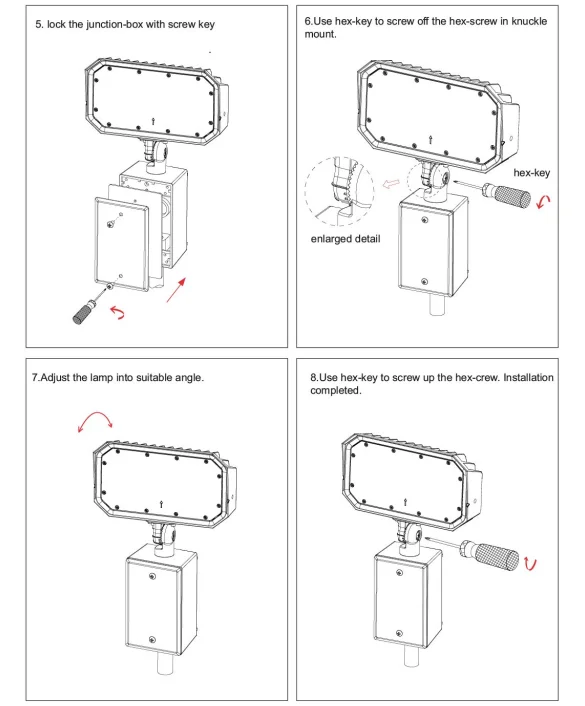 5. lock the junction-box with screw key

6.Use hex-key to screw off the hex-screw in knuckle mount.

hex-key

enlarged detail

7.Adjust the lamp into suitable angle.

8.Use hex-key to screw up the hex-crew. Installation completed.