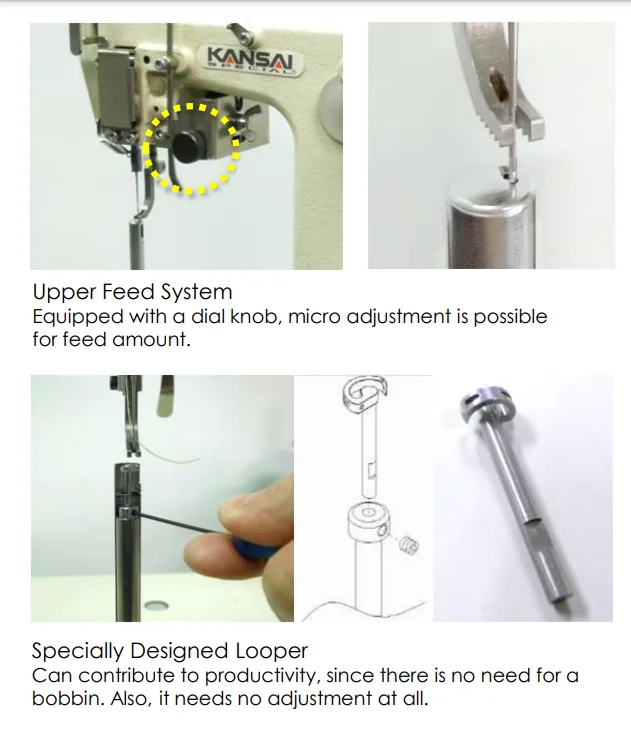 KANSAI SPECIAL

Upper Feed System
Equipped with a dial knob, micro adjustment is possible for feed amount.

Specially Designed Looper
Can contribute to productivity, since there is no need for a bobbin. Also, it needs no adjustment at all.