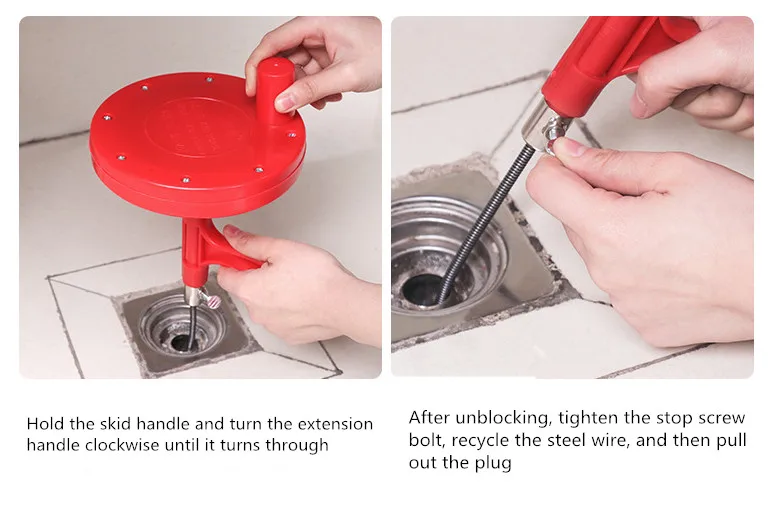 Hold the skid handle and turn the extension handle clockwise until it turns through

After unblocking, tighten the stop screw bolt, recycle the steel wire, and then pull out the plug