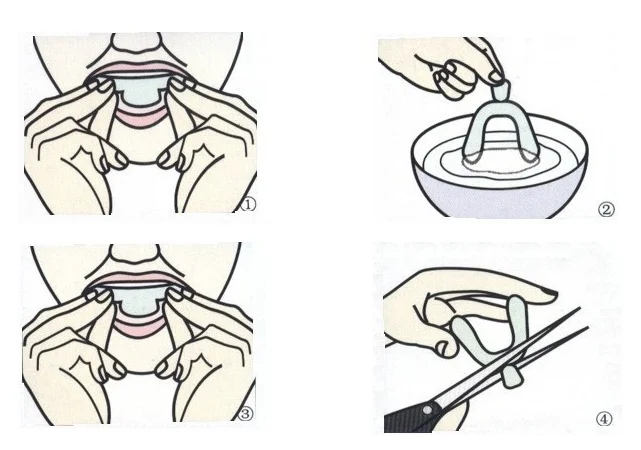 ①

②

③

④