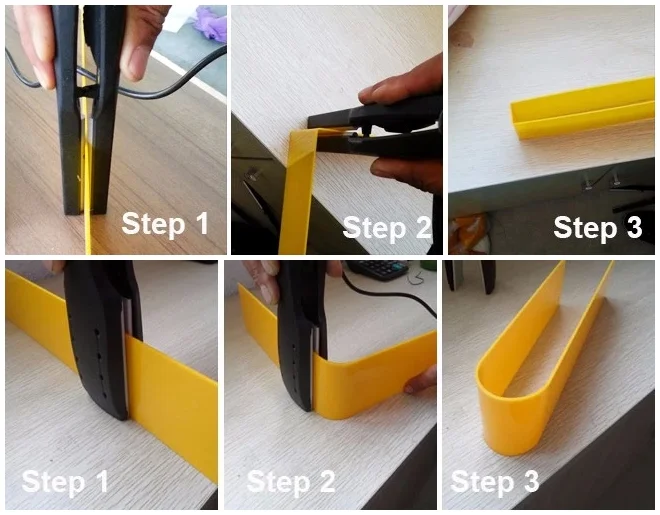 Step 1

Step 2

Step 3

Step 1

Step 2

Step 3