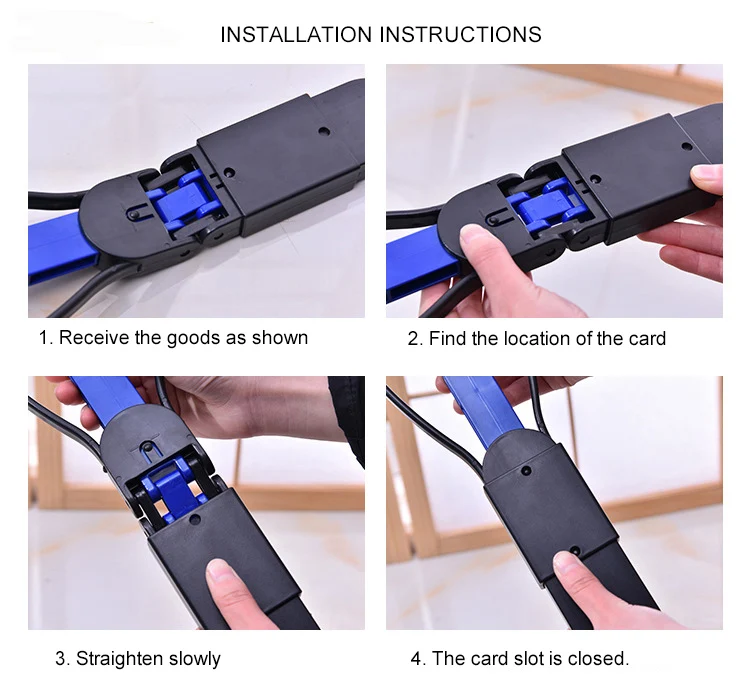 INSTALLATION INSTRUCTIONS

1. Receive the goods as shown

2. Find the location of the card

3. Straighten slowly

4. The card slot is closed.