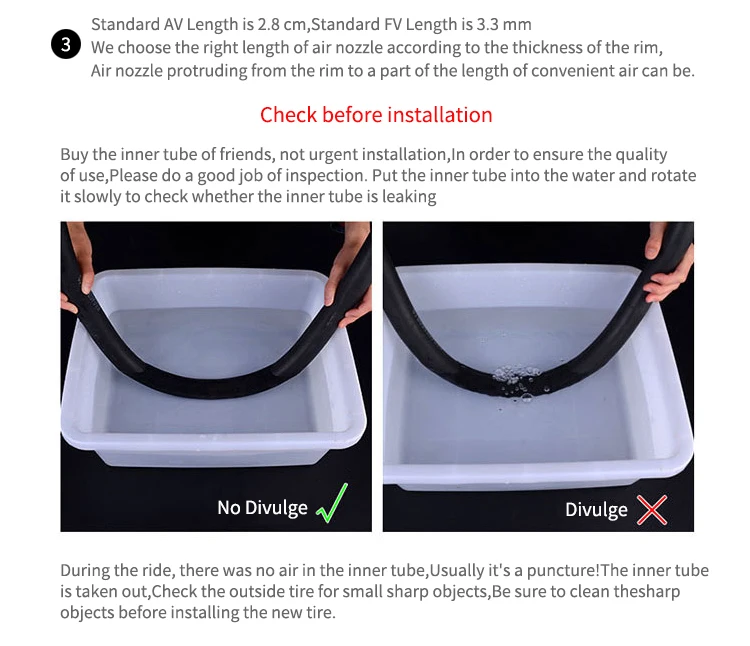 3

Standard AV Length is 2.8 cm,Standard FV Length is 3.3 mm
We choose the right length of air nozzle according to the thickness of the rim,
Air nozzle protruding from the rim to a part of the length of convenient air can be.

Check before installation

Buy the inner tube of friends, not urgent installation,In order to ensure the quality of use,Please do a good job of inspection. Put the inner tube into the water and rotate it slowly to check whether the inner tube is leaking

No Divulge

Divulge

During the ride, there was no air in the inner tube,Usually it's a puncture!The inner tube is taken out,Check the outside tire for small sharp objects,Be sure to clean thesharp objects before installing the new tire.