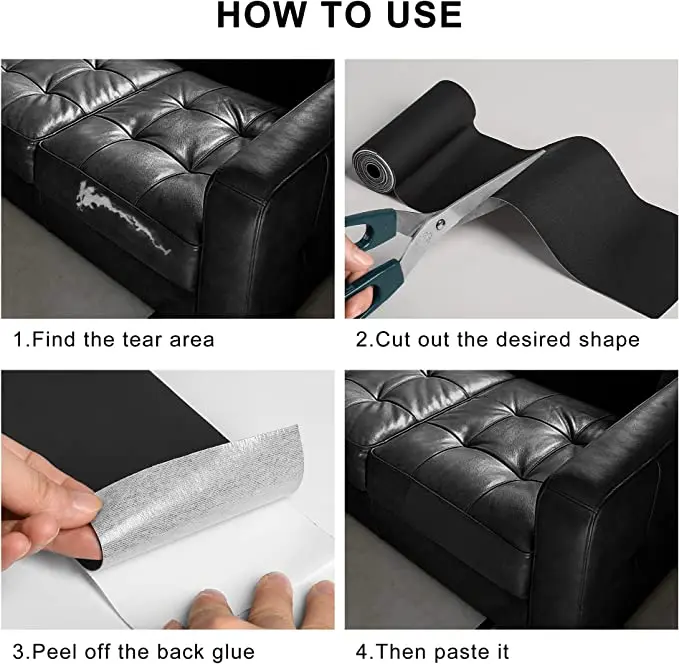 HOW TO USE

1.Find the tear area

2.Cut out the desired shape

3.Peel off the back glue

4.Then paste it