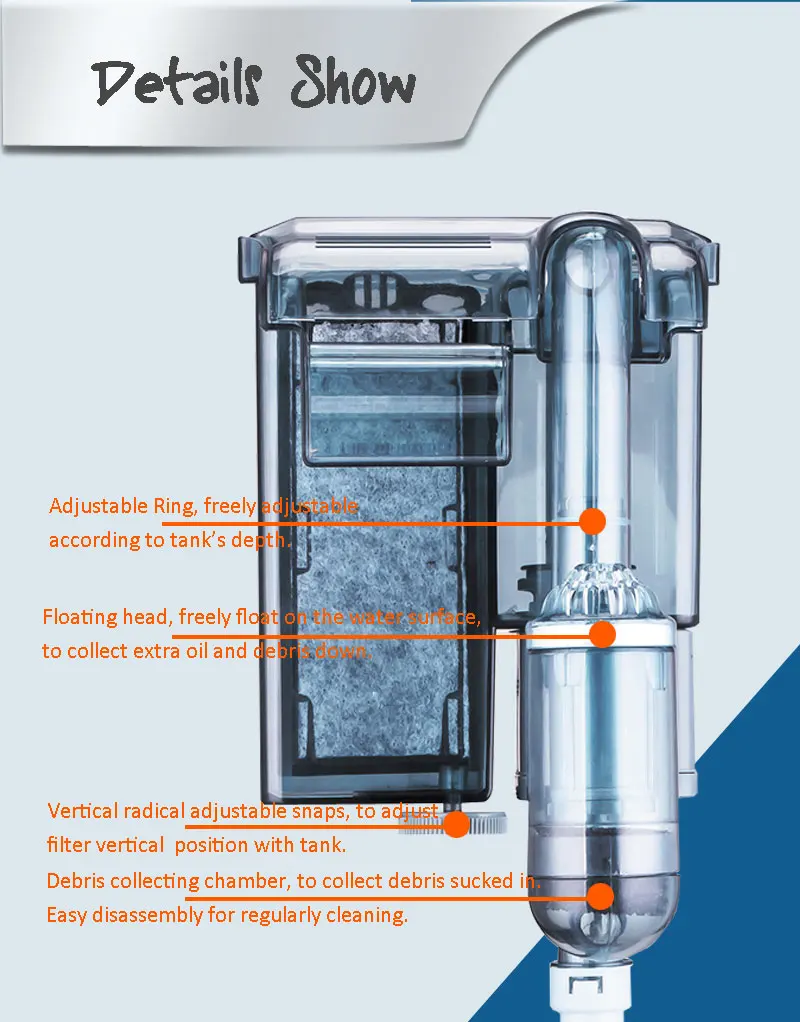 Details Show

Adjustable Ring, freely adjustable according to tank's depth.

Floating head, freely float on the water surface, to collect extra oil and debris down.

Vertical radical adjustable snaps, to adjust filter vertical position with tank.

Debris collecting chamber, to collect debris sucked in. Easy disassembly for regularly cleaning.