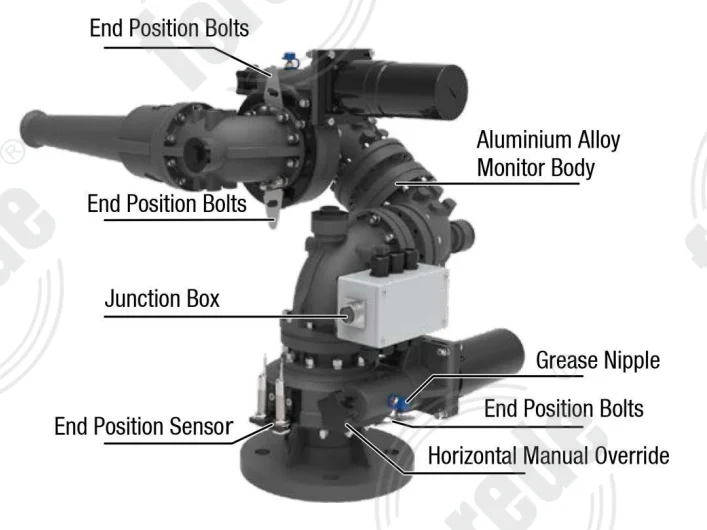 End Position Bolts

Aluminium Alloy Monitor Body

End Position Bolts

Junction Box

Grease Nipple

End Position Bolts

End Position Sensor

Horizontal Manual Override