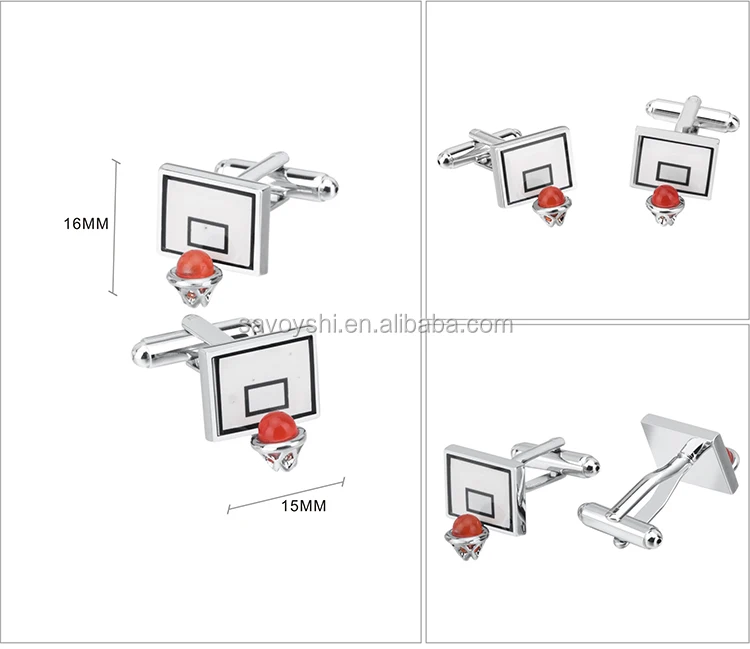 16MM

savoyshi.en.alibaba.com

15MM