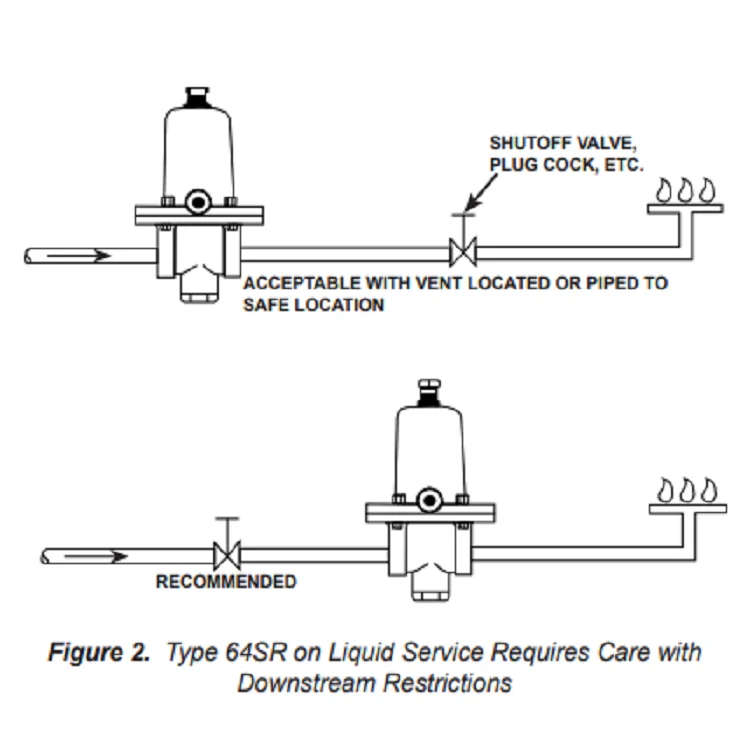 SHUTOFF VALVE, PLUG COCK, ETC.

ACCEPTABLE WITH VENT LOCATED OR PIPED TO SAFE LOCATION

RECOMMENDED

Figure 2. Type 64SR on Liquid Service Requires Care with Downstream Restrictions