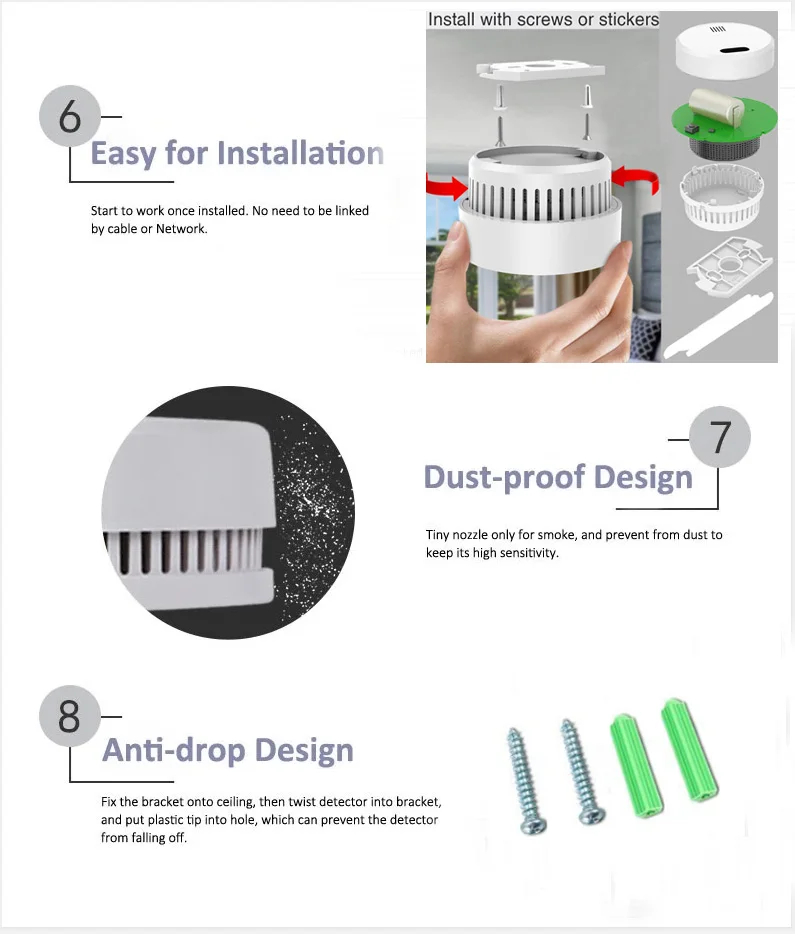 6

Easy for Installation

Start to work once installed. No need to be linked by cable or Network.

Install with screws or stickers

7

Dust-proof Design

Tiny nozzle only for smoke, and prevent from dust to keep its high sensitivity.

8

Anti-drop Design

Fix the bracket onto ceiling, then twist detector into bracket, and put plastic tip into hole, which can prevent the detector from falling off.