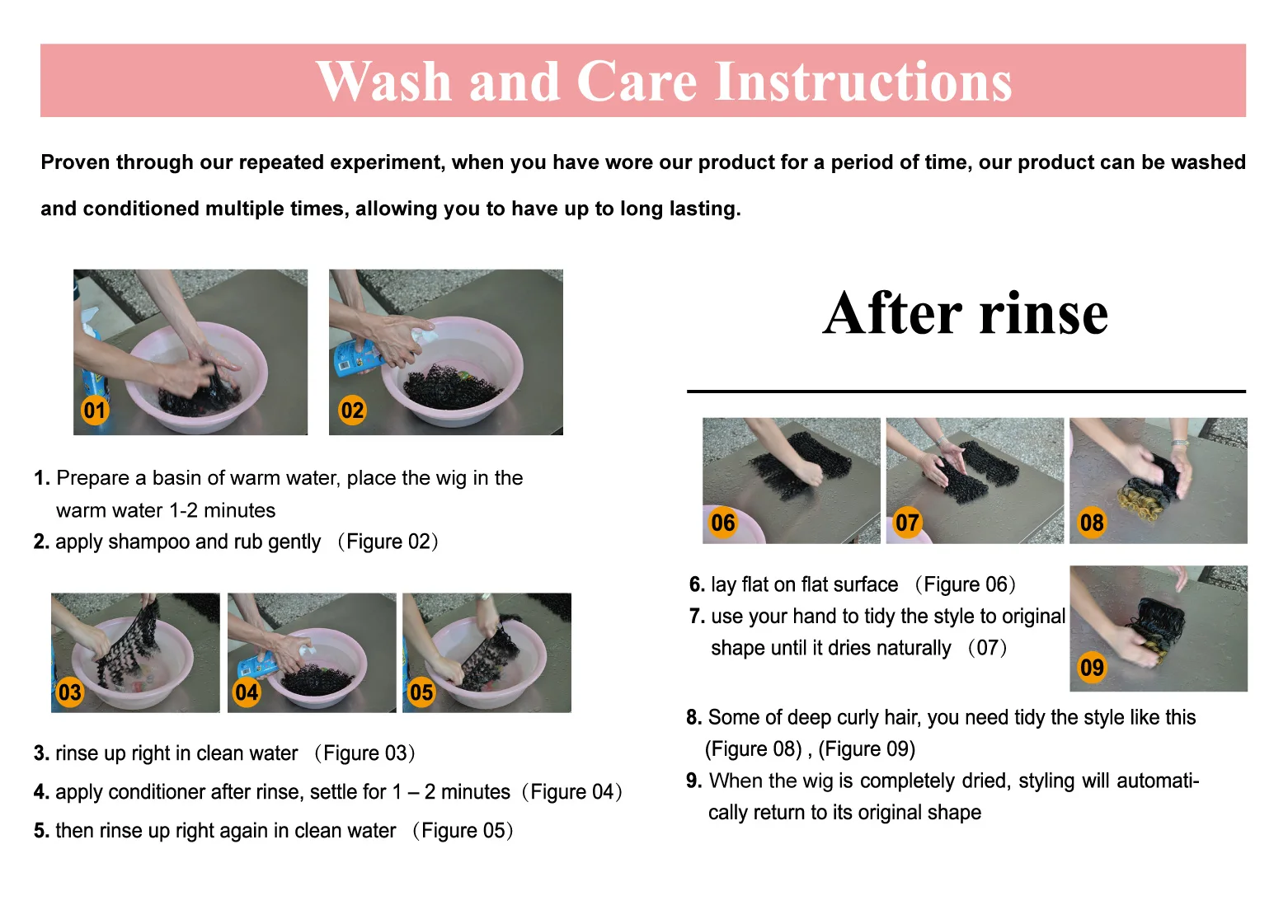 Wash and Care Instructions

Proven through our repeated experiment, when you have wore our product for a period of time, our product can be washed and conditioned multiple times, allowing you to have up to long lasting.

01

02

1. Prepare a basin of warm water, place the wig in the warm water 1-2 minutes

2. apply shampoo and rub gently （Figure 02）

03

04

05

3. rinse up right in clean water （Figure 03）

4. apply conditioner after rinse, settle for 1 – 2 minutes（Figure 04）

5. then rinse up right again in clean water （Figure 05）

After rinse

06

07

08

6. lay flat on flat surface （Figure 06）

7. use your hand to tidy the style to original shape until it dries naturally （07）

09

8. Some of deep curly hair, you need tidy the style like this (Figure 08) , (Figure 09)

9. When the wig is completely dried, styling will automatically return to its original shape