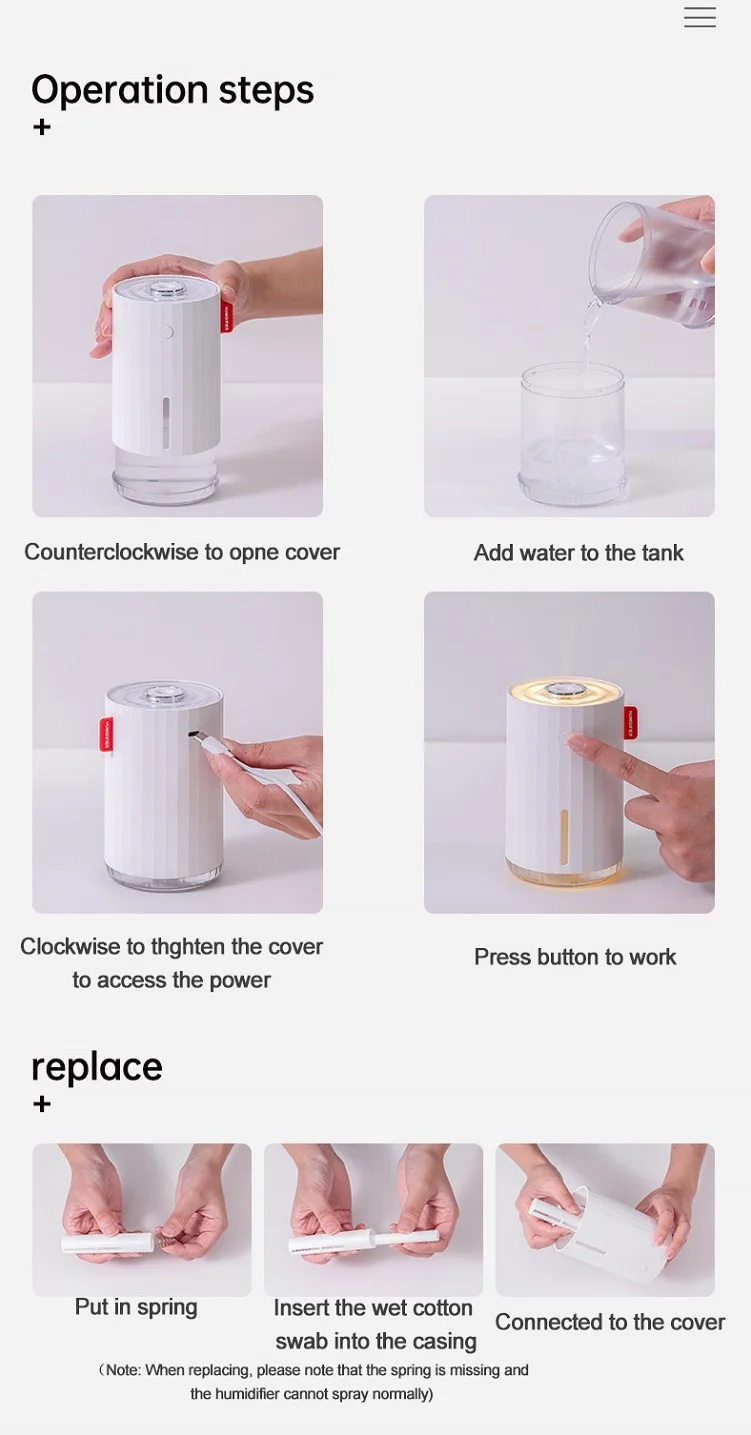 Operation steps
+

Counterclockwise to opne cover

Add water to the tank

Clockwise to thghten the cover to access the power

Press button to work

replace
+

Put in spring

Insert the wet cotton swab into the casing

Connected to the cover

（Note: When replacing, please note that the spring is missing and the humidifier cannot spray normally)