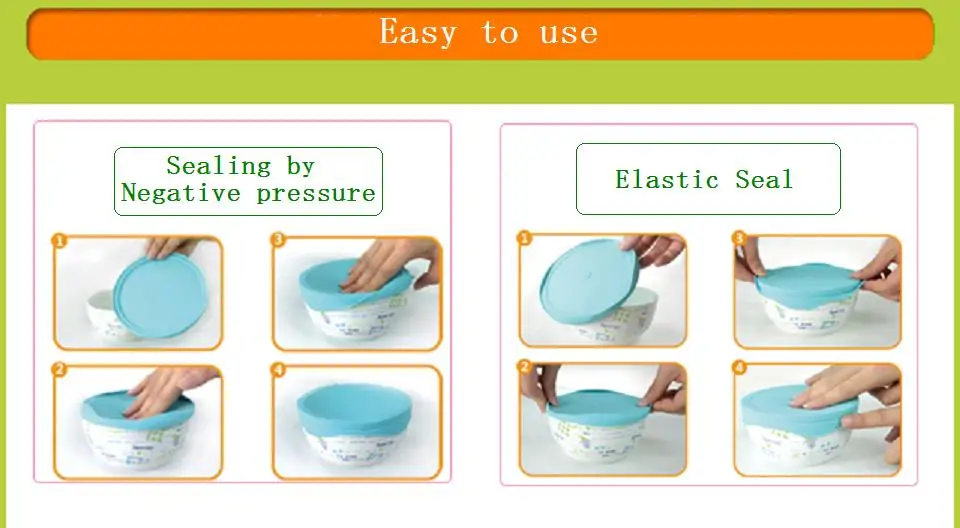 Easy to use

Sealing by Negative pressure

1

3

2

4

Elastic Seal

1

3

2

4