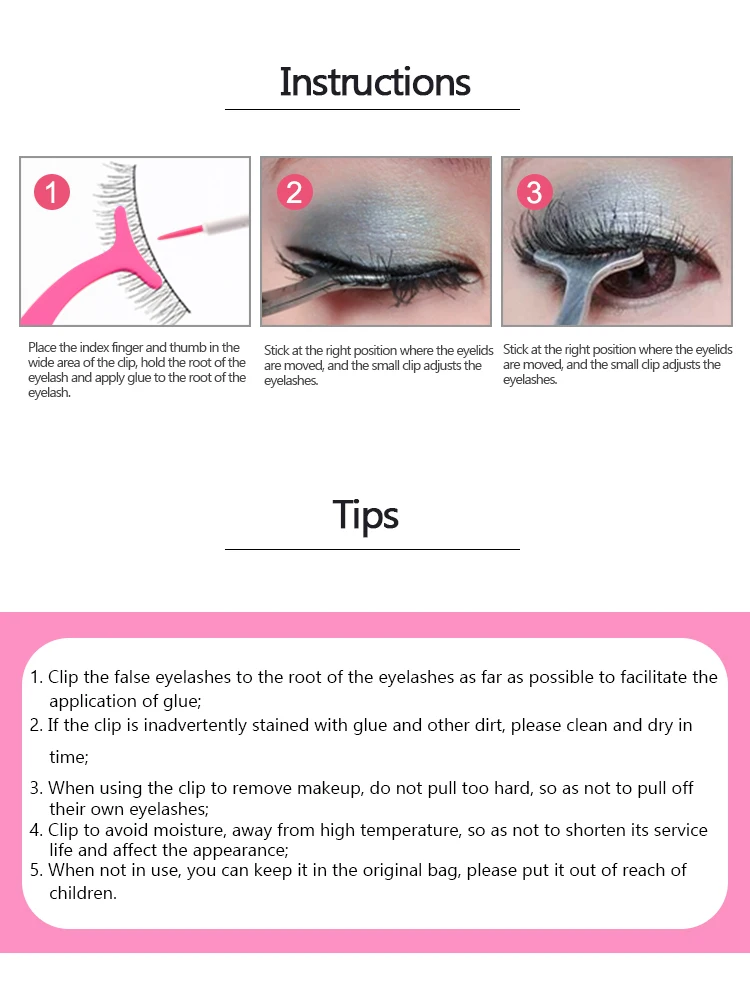 Instructions

1

Place the index finger and thumb in the wide area of the clip, hold the root of the eyelash and apply glue to the root of the eyelash.

2

Stick at the right position where the eyelids are moved, and the small clip adjusts the eyelashes.

3

Stick at the right position where the eyelids are moved, and the small clip adjusts the eyelashes.

Tips

1. Clip the false eyelashes to the root of the eyelashes as far as possible to facilitate the application of glue;
2. If the clip is inadvertently stained with glue and other dirt, please clean and dry in time;
3. When using the clip to remove makeup, do not pull too hard, so as not to pull off their own eyelashes;
4. Clip to avoid moisture, away from high temperature, so as not to shorten its service life and affect the appearance;
5. When not in use, you can keep it in the original bag, please put it out of reach of children.