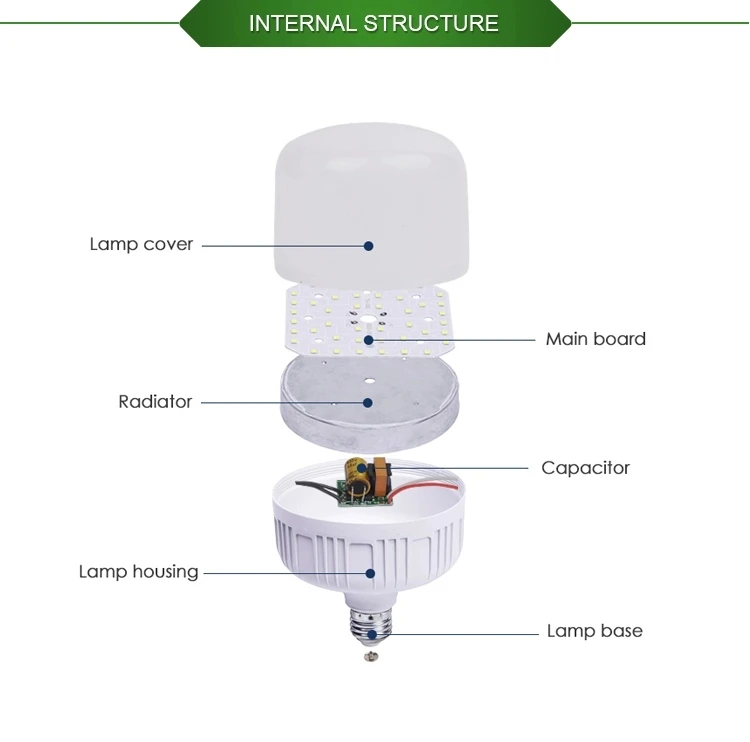 INTERNAL STRUCTURE

Lamp cover

Main board

Radiator

Capacitor

Lamp housing

Lamp base