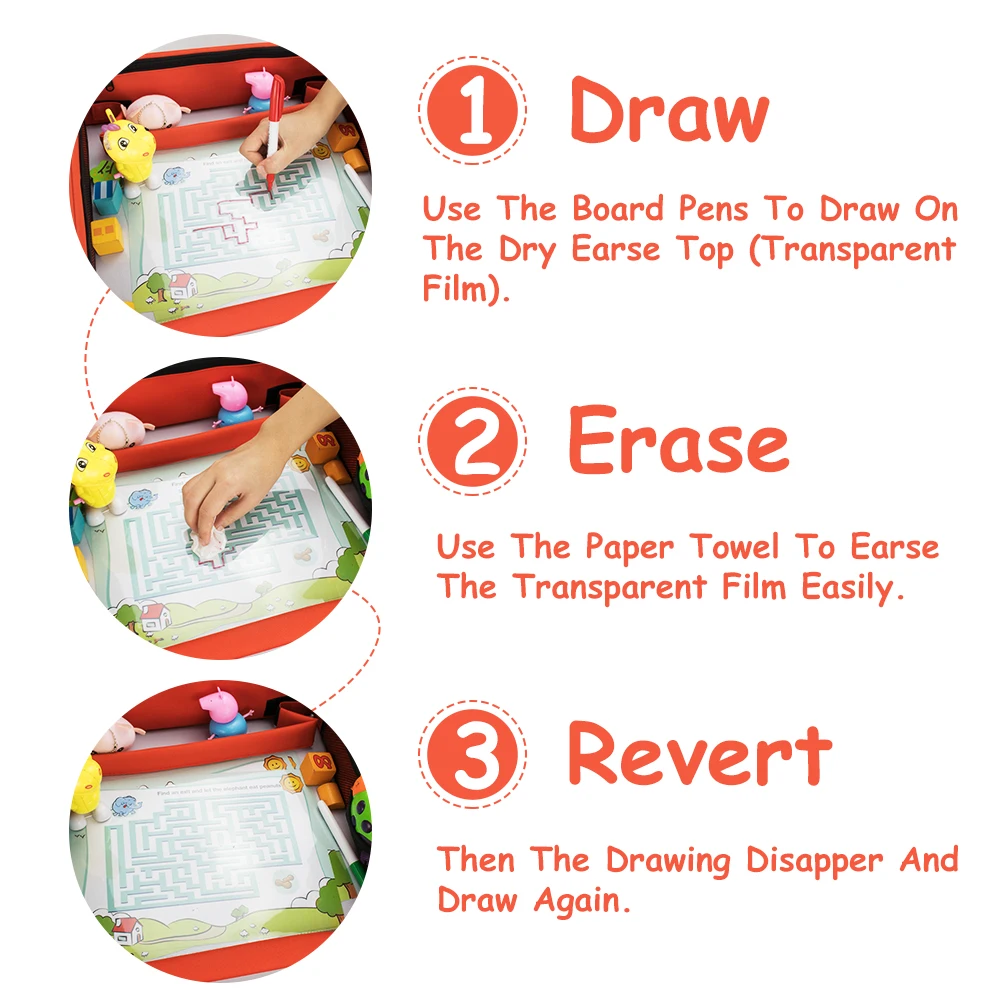 1 Draw

Use The Board Pens To Draw On The Dry Earse Top (Transparent Film).

2 Erase

Use The Paper Towel To Earse The Transparent Film Easily.

3 Revert

Then The Drawing Disapper And Draw Again.