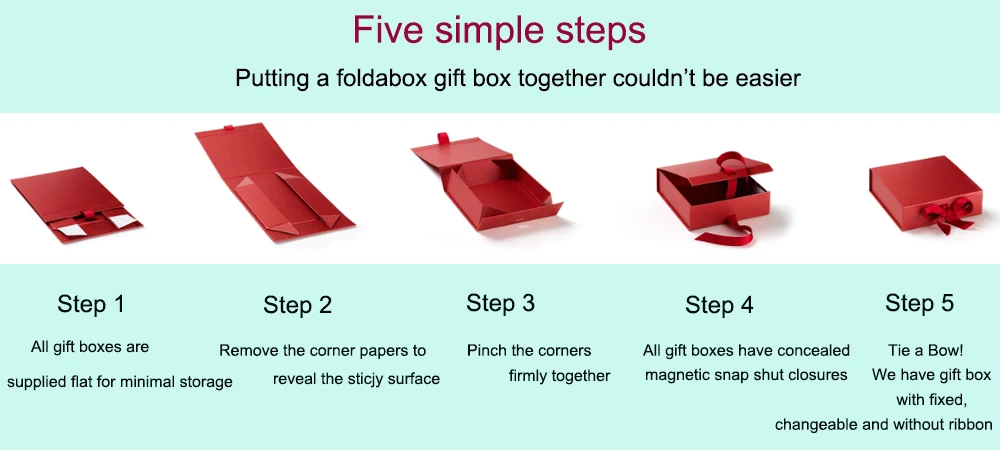 Five simple steps

Putting a foldabox gift box together couldn't be easier

Step 1

All gift boxes are supplied flat for minimal storage

Step 2

Remove the corner papers to reveal the sticjy surface

Step 3

Pinch the corners firmly together

Step 4

All gift boxes have concealed magnetic snap shut closures

Step 5

Tie a Bow! We have gift box with fixed, changeable and without ribbon