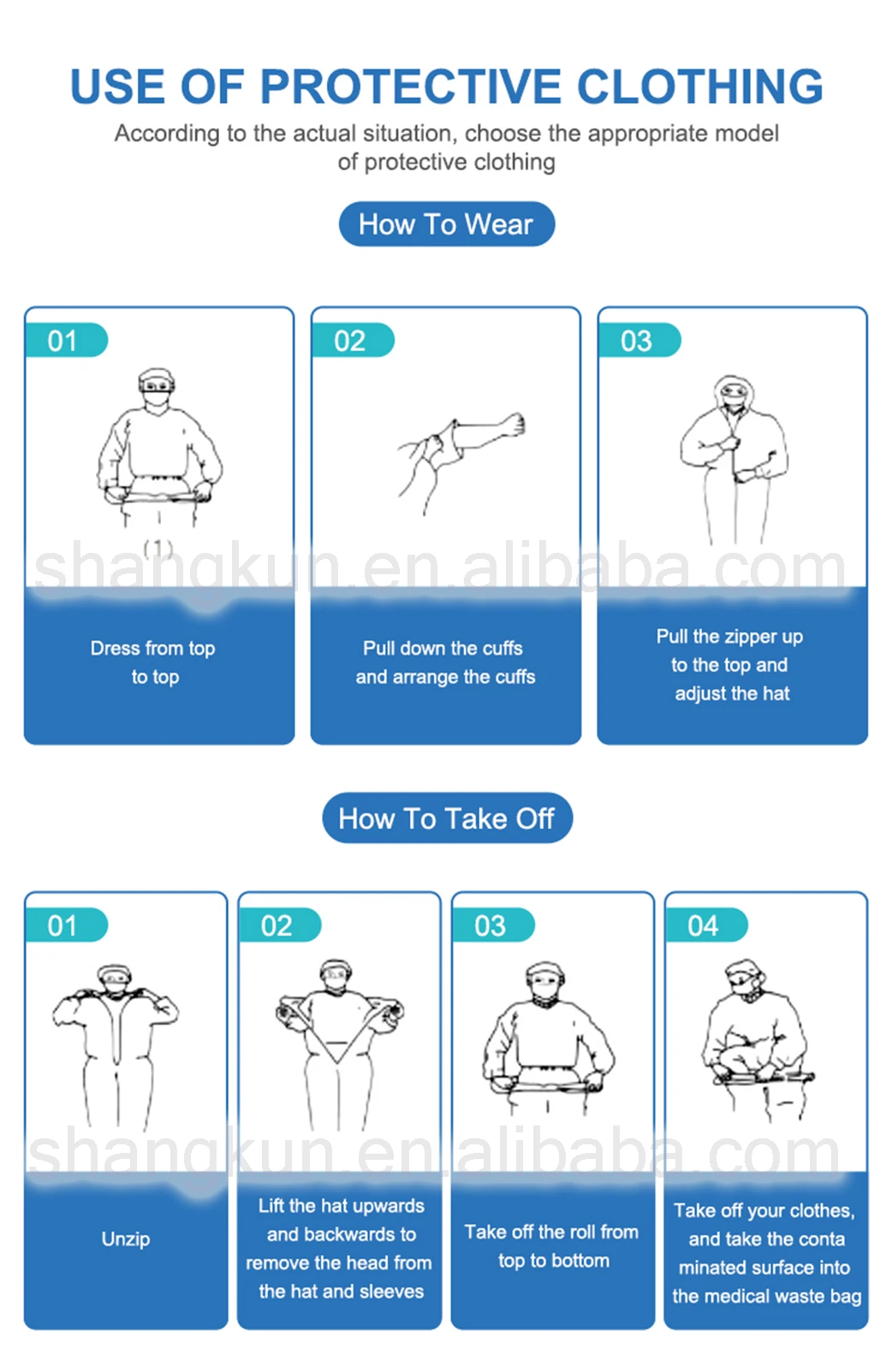 USE OF PROTECTIVE CLOTHING

According to the actual situation, choose the appropriate model of protective clothing

How To Wear

01

(1)

Dress from top to top

02

Pull down the cuffs and arrange the cuffs

03

Pull the zipper up to the top and adjust the hat

shangkun.en.alibaba.com

How To Take Off

01

Unzip

02

Lift the hat upwards and backwards to remove the head from the hat and sleeves

03

Take off the roll from top to bottom

04

Take off your clothes, and take the conta minated surface into the medical waste bag

shangkun.en.alibaba.com