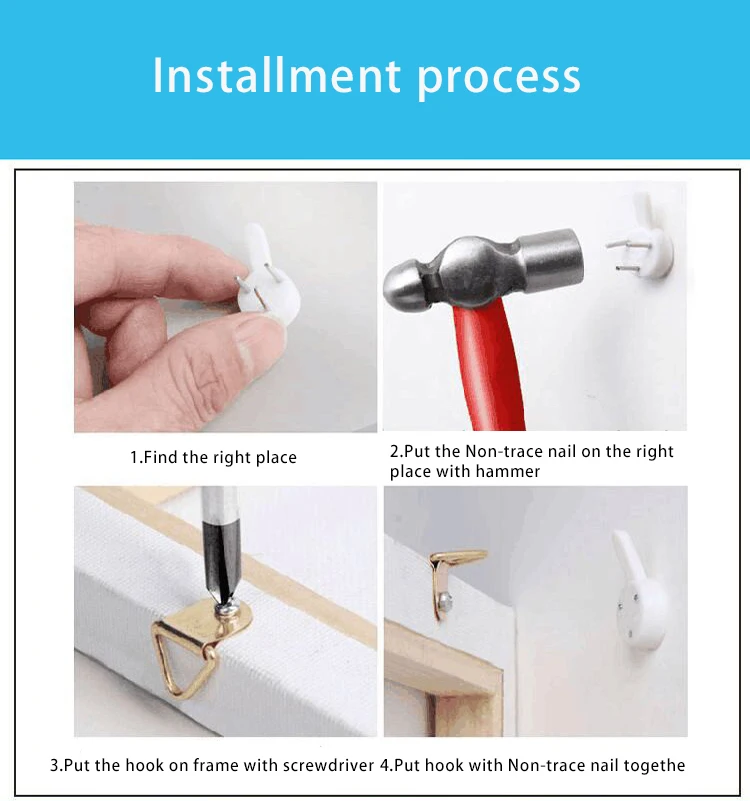 Installment process

1.Find the right place

2.Put the Non-trace nail on the right place with hammer

3.Put the hook on frame with screwdriver

4.Put hook with Non-trace nail togethe