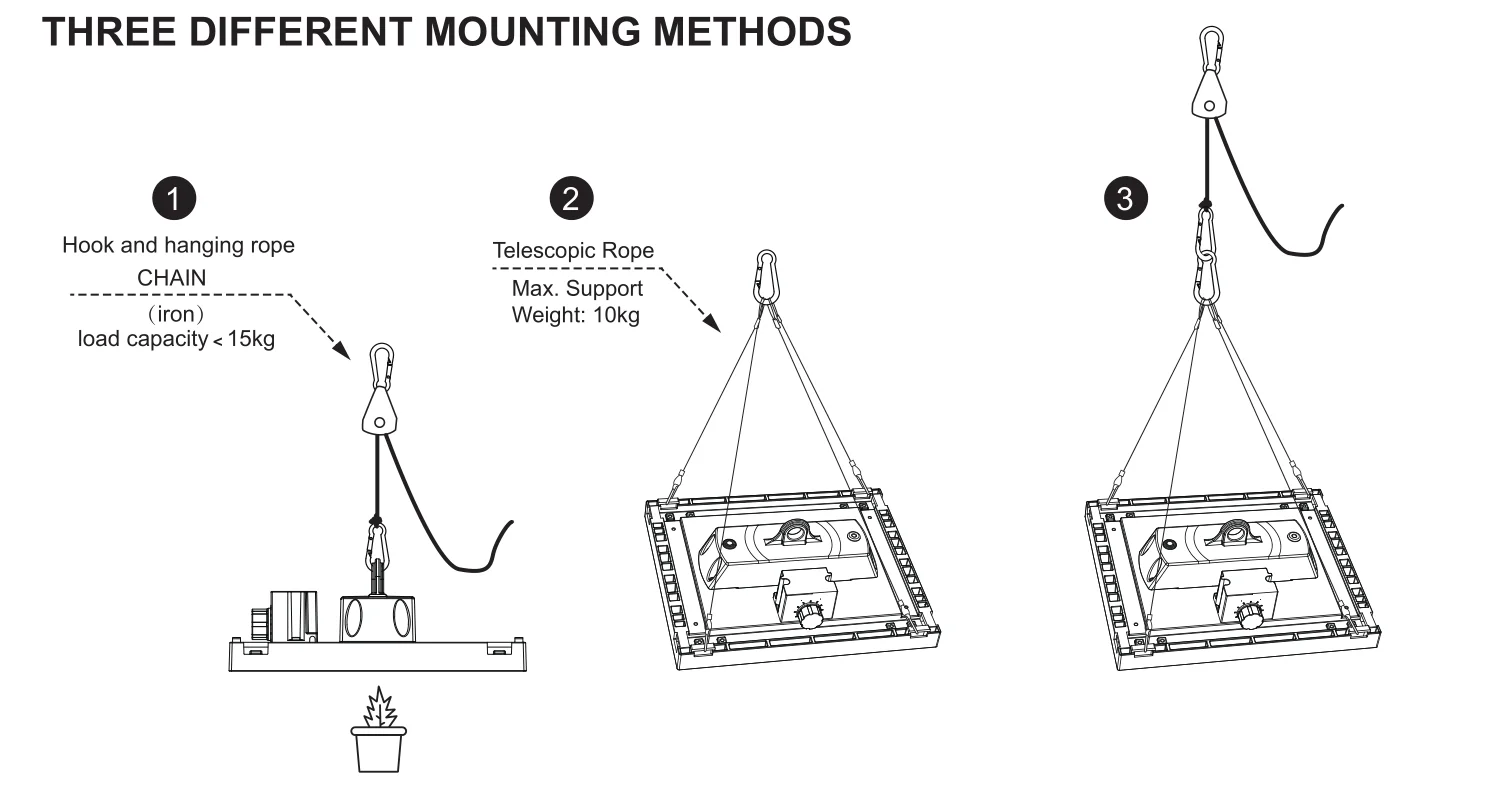 THREE DIFFERENT MOUNTING METHODS

1

Hook and hanging rope
CHAIN
(iron)
load capacity < 15kg

2

Telescopic Rope
Max. Support
Weight: 10kg

3