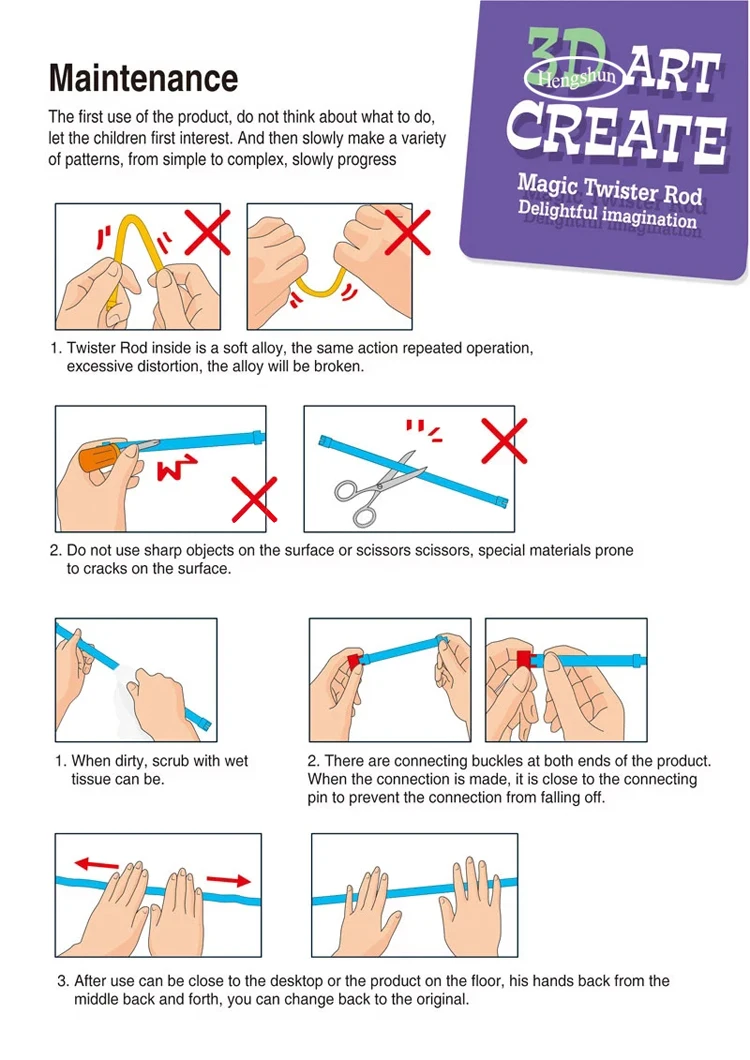 Maintenance

The first use of the product, do not think about what to do, let the children first interest. And then slowly make a variety of patterns, from simple to complex, slowly progress

3D Hengshun ART CREATE

Magic Twister Rod
Delightful imagination

1. Twister Rod inside is a soft alloy, the same action repeated operation, excessive distortion, the alloy will be broken.

2. Do not use sharp objects on the surface or scissors scissors, special materials prone to cracks on the surface.

1. When dirty, scrub with wet tissue can be.

2. There are connecting buckles at both ends of the product. When the connection is made, it is close to the connecting pin to prevent the connection from falling off.

3. After use can be close to the desktop or the product on the floor, his hands back from the middle back and forth, you can change back to the original.