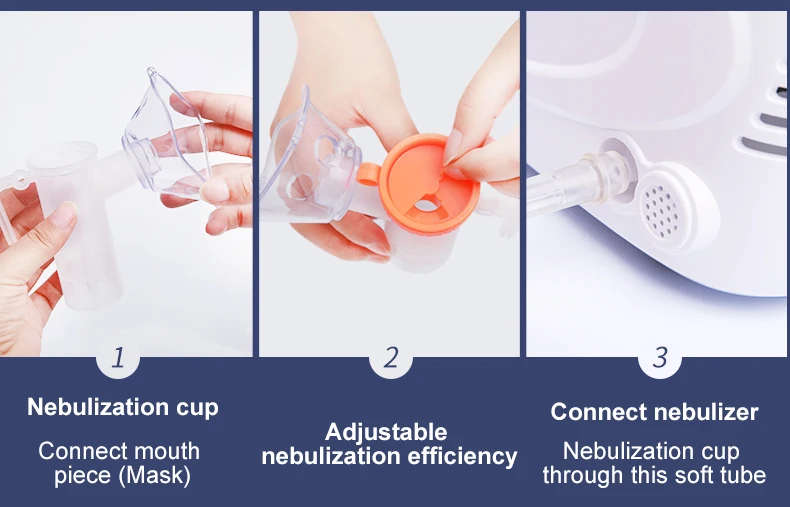 1

Nebulization cup

Connect mouth piece (Mask)

2

Adjustable nebulization efficiency

3

Connect nebulizer

Nebulization cup through this soft tube