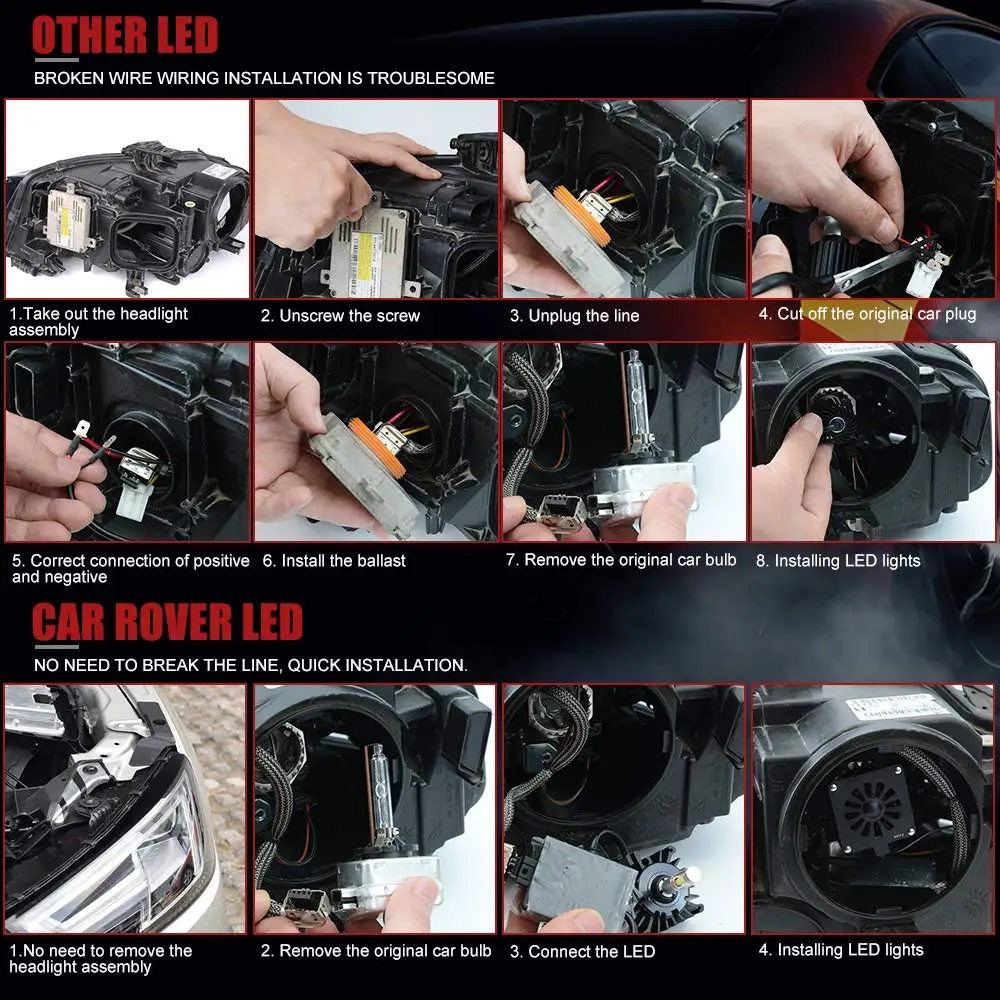 OTHER LED

BROKEN WIRE WIRING INSTALLATION IS TROUBLESOME

1.Take out the headlight assembly

2. Unscrew the screw

3. Unplug the line

4. Cut off the original car plug

5. Correct connection of positive and negative

6. Install the ballast

7. Remove the original car bulb

8. Installing LED lights

CAR ROVER LED

NO NEED TO BREAK THE LINE, QUICK INSTALLATION.

1.No need to remove the headlight assembly

2. Remove the original car bulb

3. Connect the LED

4. Installing LED lights