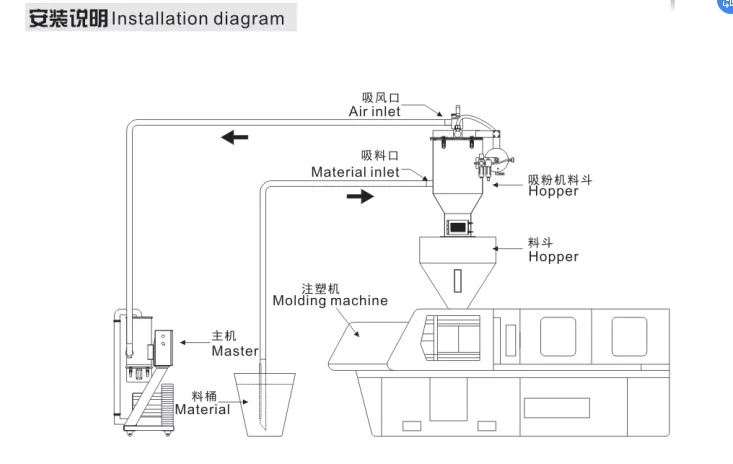 安装说明 Installation diagram

吸风口
Air inlet

吸料口
Material inlet

吸粉机料斗
Hopper

料斗
Hopper

注塑机
Molding machine

主机
Master

料桶
Material