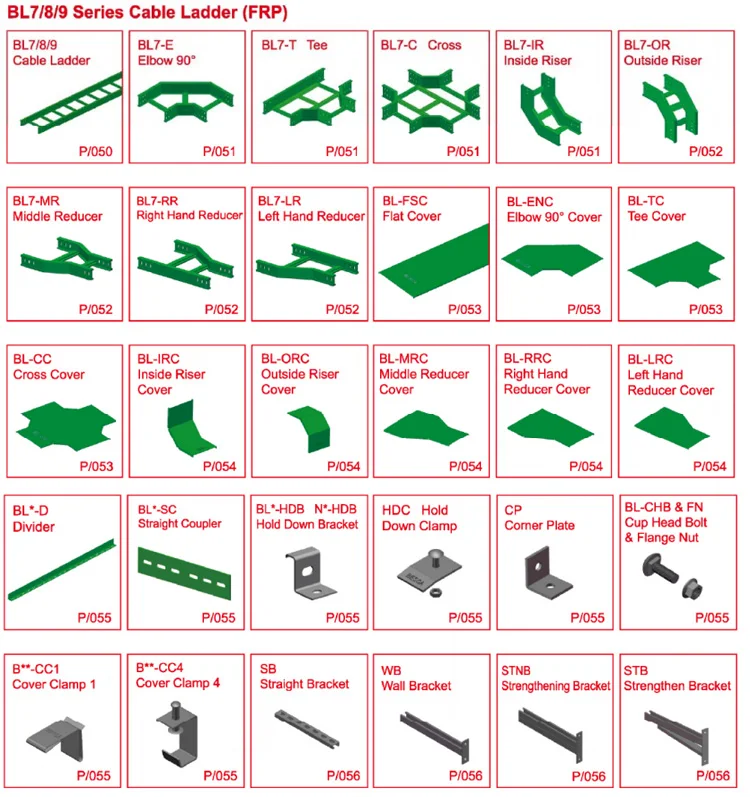 BL7/8/9 Series Cable Ladder (FRP)

BL7/8/9
Cable Ladder
P/050

BL7-E
Elbow 90°
P/051

BL7-T Tee
P/051

BL7-C Cross
P/051

BL7-IR
Inside Riser
P/051

BL7-OR
Outside Riser
P/052

BL7-MR
Middle Reducer
P/052

BL7-RR
Right Hand Reducer
P/052

BL7-LR
Left Hand Reducer
P/052

BL-FSC
Flat Cover
P/053

BL-ENC
Elbow 90° Cover
P/053

BL-TC
Tee Cover
P/053

BL-CC
Cross Cover
P/053

BL-IRC
Inside Riser Cover
P/054

BL-ORC
Outside Riser Cover
P/054

BL-MRC
Middle Reducer Cover
P/054

BL-RRC
Right Hand Reducer Cover
P/054

BL-LRC
Left Hand Reducer Cover
P/054

BL*-D
Divider
P/055

BL*-SC
Straight Coupler
P/055

BL*-HDB N*-HDB
Hold Down Bracket
P/055

HDC Hold Down Clamp
P/055

CP
Corner Plate
P/055

BL-CHB & FN
Cup Head Bolt & Flange Nut
P/055

B**-CC1
Cover Clamp 1
P/055

B**-CC4
Cover Clamp 4
P/055

SB
Straight Bracket
P/056

WB
Wall Bracket
P/056

STNB
Strengthening Bracket
P/056

STB
Strengthen Bracket
P/056