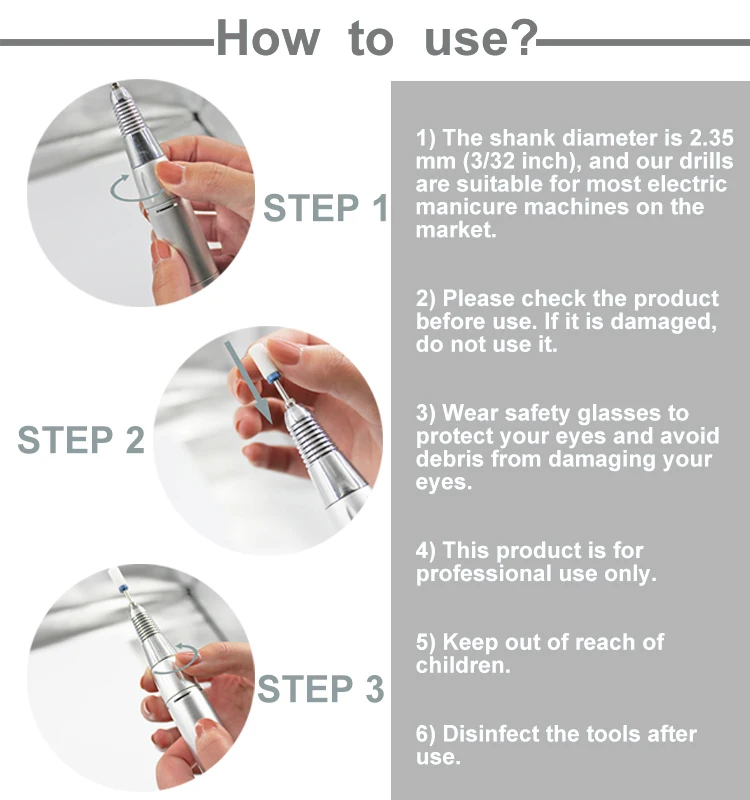 How to use?

STEP 1

STEP 2

STEP 3

1) The shank diameter is 2.35 mm (3/32 inch), and our drills are suitable for most electric manicure machines on the market.

2) Please check the product before use. If it is damaged, do not use it.

3) Wear safety glasses to protect your eyes and avoid debris from damaging your eyes.

4) This product is for professional use only.

5) Keep out of reach of children.

6) Disinfect the tools after use.