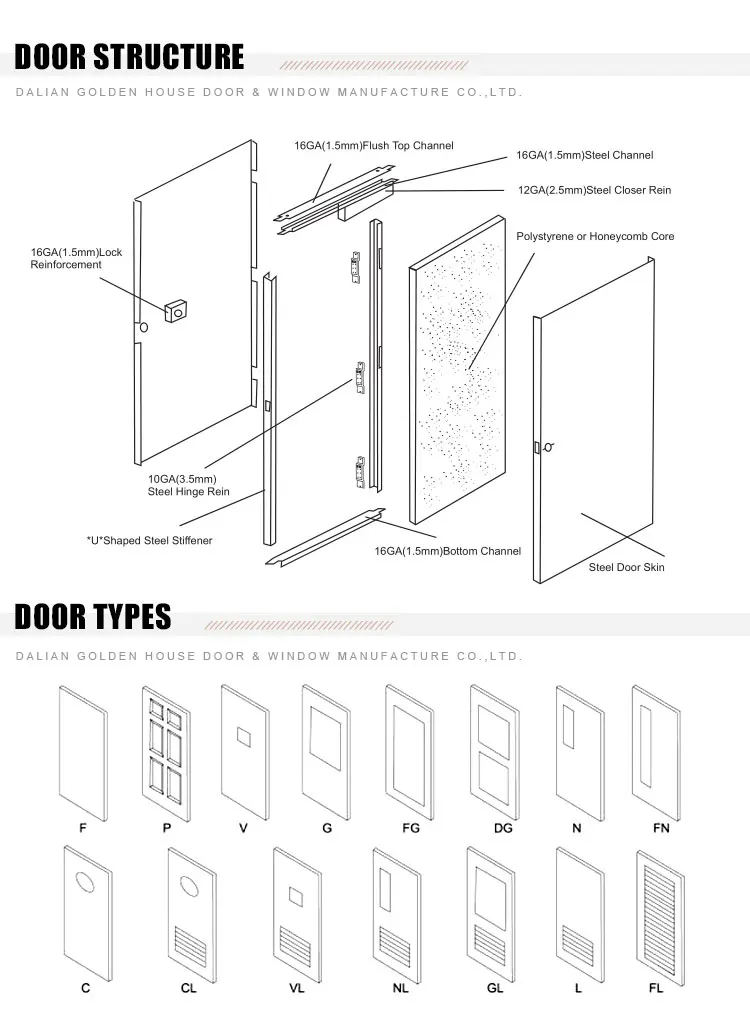 DOOR STRUCTURE

DALIAN GOLDEN HOUSE DOOR & WINDOW MANUFACTURE CO.,LTD.

16GA(1.5mm)Flush Top Channel

16GA(1.5mm)Steel Channel

12GA(2.5mm)Steel Closer Rein

Polystyrene or Honeycomb Core

16GA(1.5mm)Lock Reinforcement

10GA(3.5mm) Steel Hinge Rein

*U*Shaped Steel Stiffener

16GA(1.5mm)Bottom Channel

Steel Door Skin

DOOR TYPES

DALIAN GOLDEN HOUSE DOOR & WINDOW MANUFACTURE CO.,LTD.

F P V G FG DG N FN

C CL VL NL GL L FL