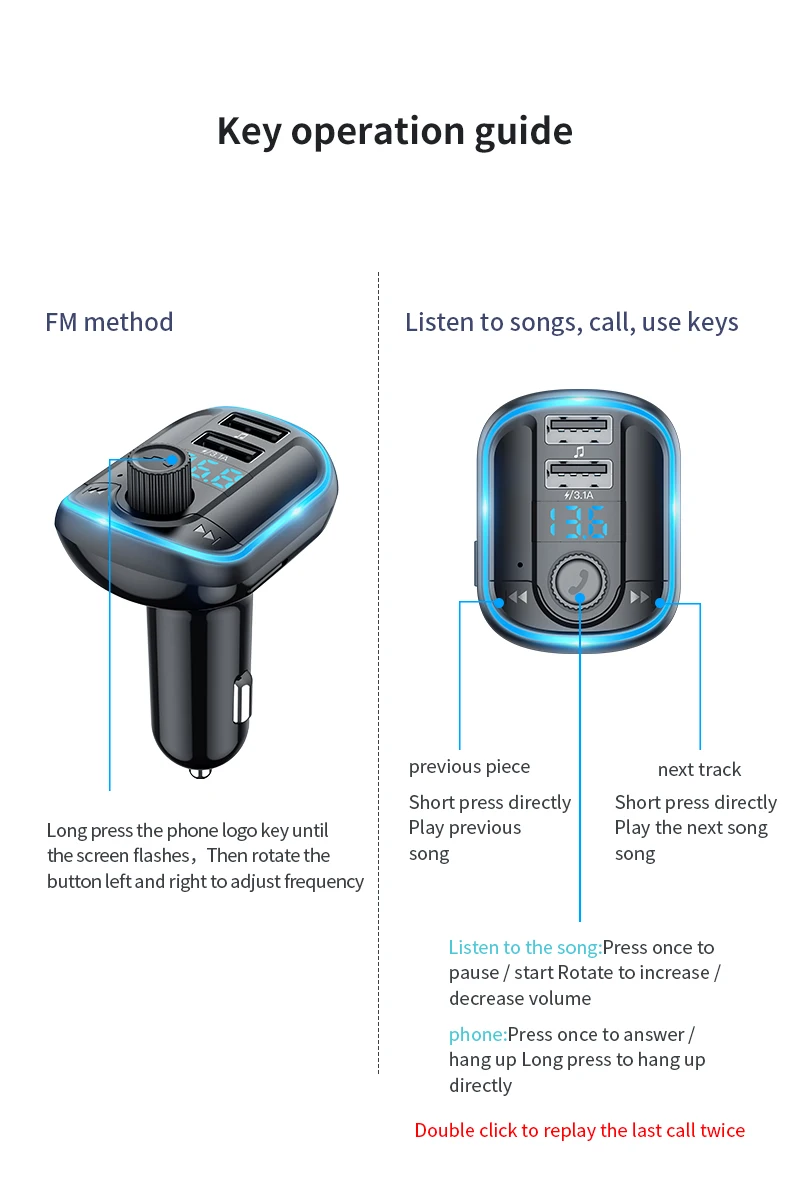 Key operation guide

FM method

Long press the phone logo key until the screen flashes，Then rotate the button left and right to adjust frequency

Listen to songs, call, use keys

3.1A

13.6

previous piece

Short press directly Play previous song

next track

Short press directly Play the next song song

Listen to the song:Press once to pause / start Rotate to increase / decrease volume

phone:Press once to answer / hang up Long press to hang up directly

Double click to replay the last call twice