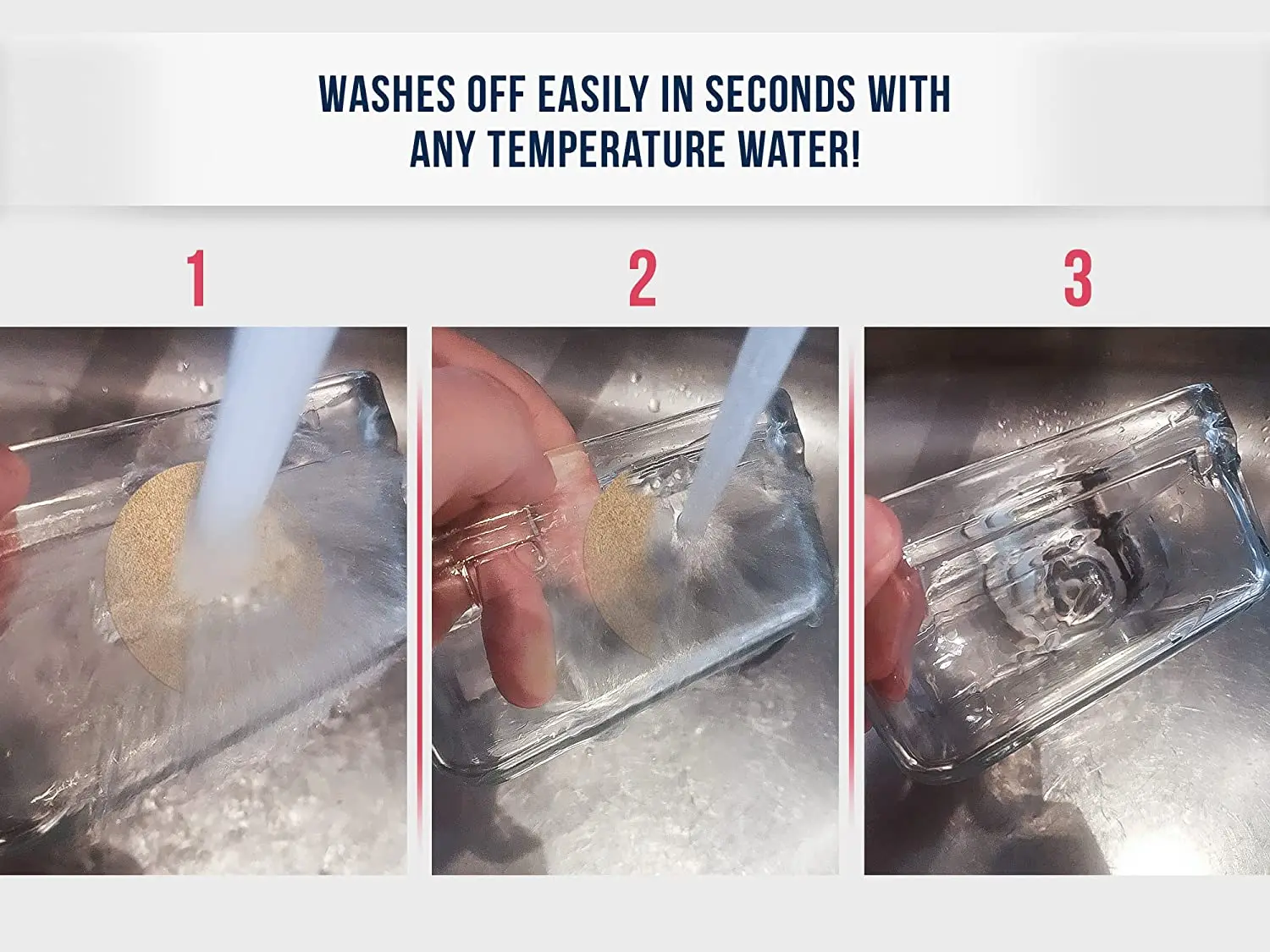 WASHES OFF EASILY IN SECONDS WITH ANY TEMPERATURE WATER!

1

2

3