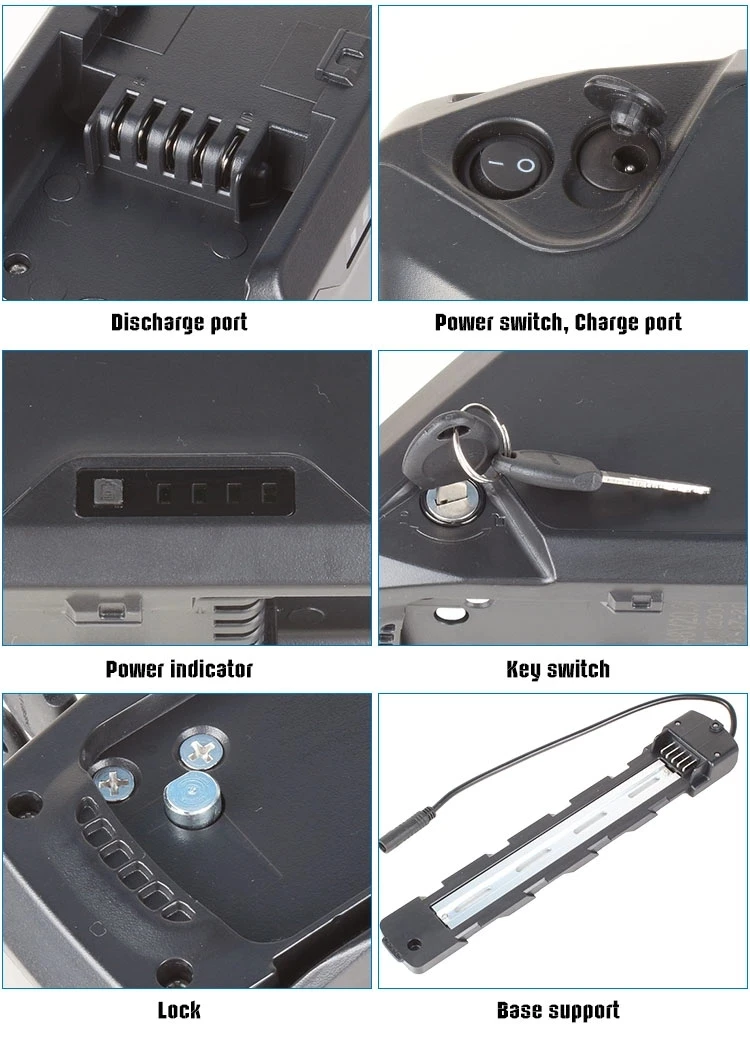 Discharge port

Power switch, Charge port

Power indicator

Key switch

Lock

Base support