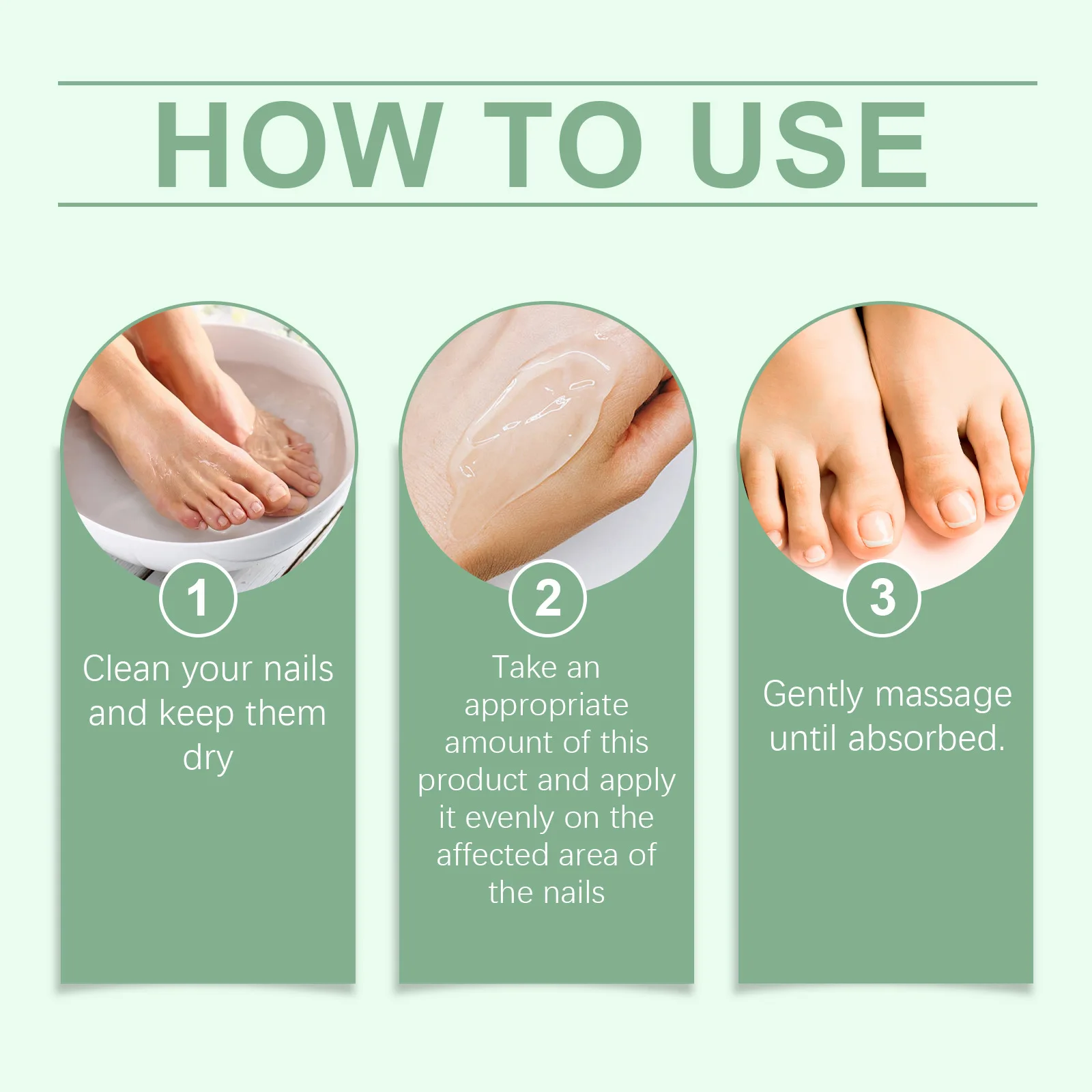 HOW TO USE

1

Clean your nails and keep them dry

2

Take an appropriate amount of this product and apply it evenly on the affected area of the nails

3

Gently massage until absorbed.