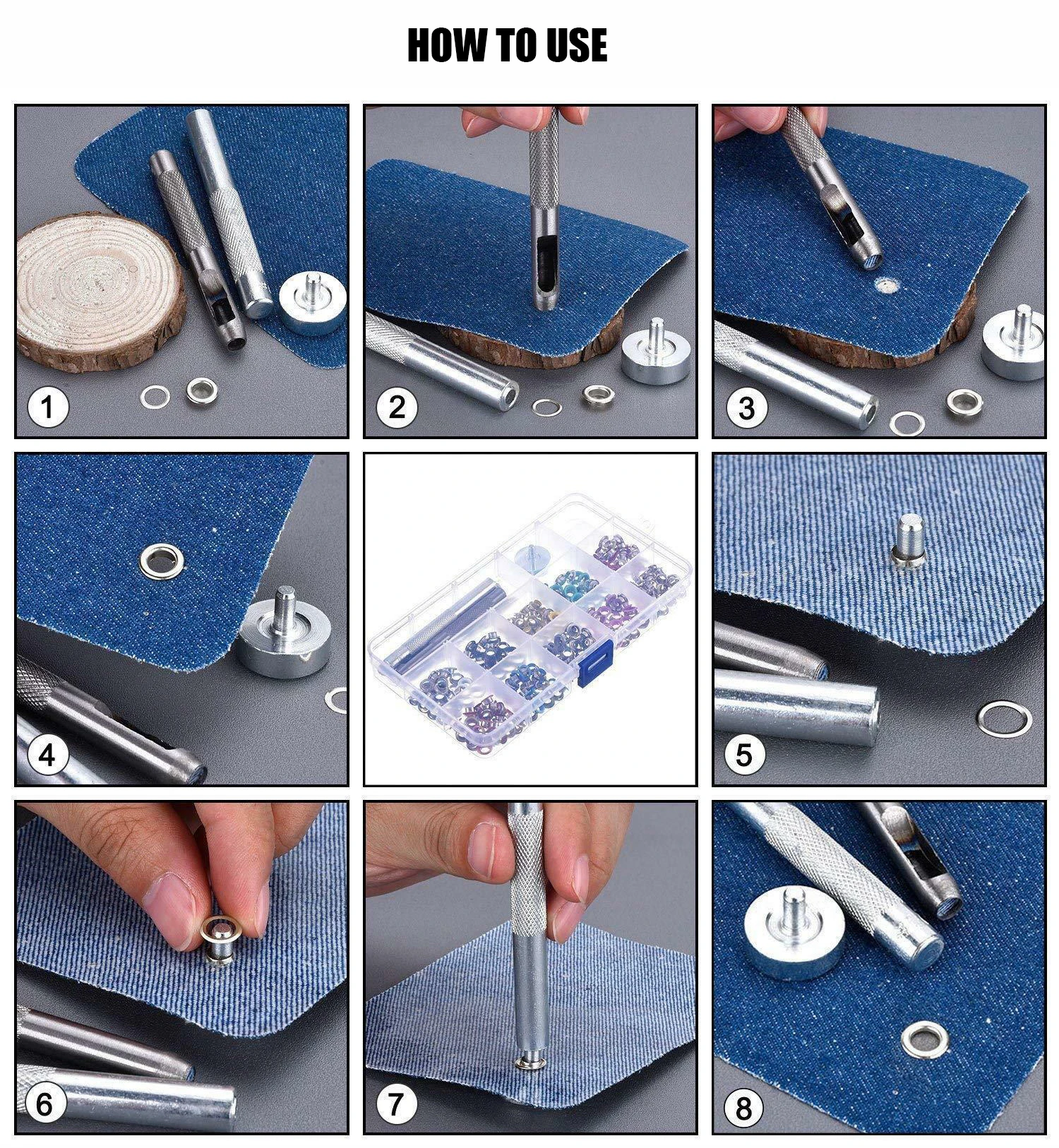 HOW TO USE

1

2

3

4

5

6

7

8