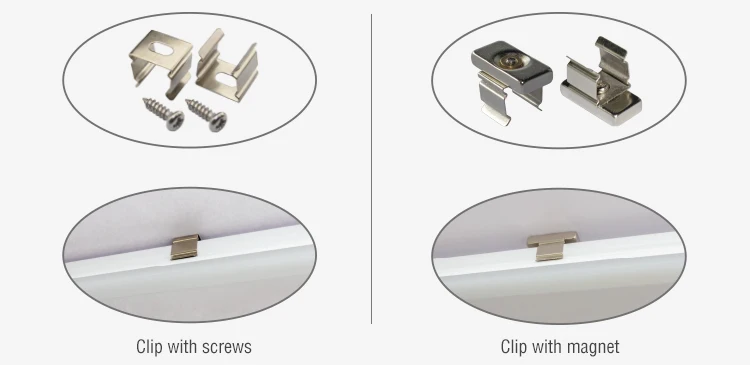 Clip with screws

Clip with magnet