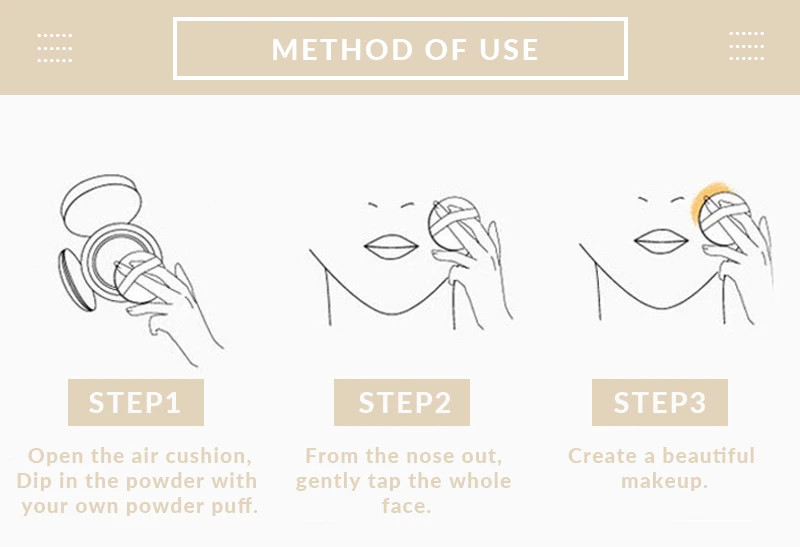 METHOD OF USE

STEP1

Open the air cushion, Dip in the powder with your own powder puff.

STEP2

From the nose out, gently tap the whole face.

STEP3

Create a beautiful makeup.