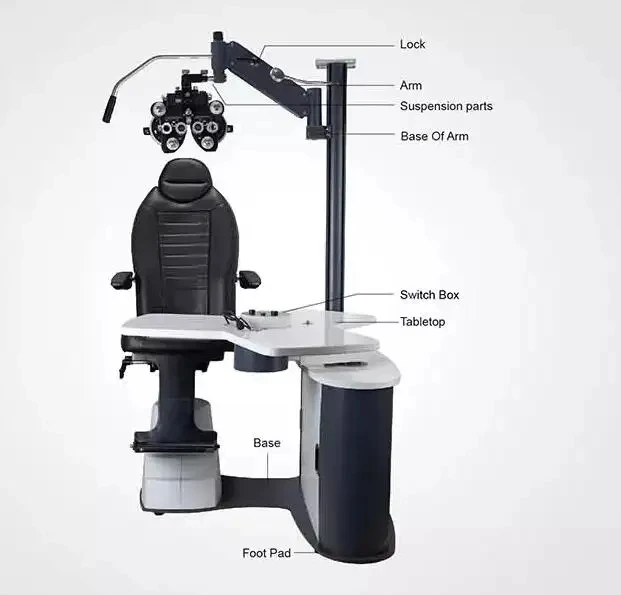 Lock
Arm
Suspension parts
Base Of Arm
Switch Box
Tabletop
Base
Foot Pad