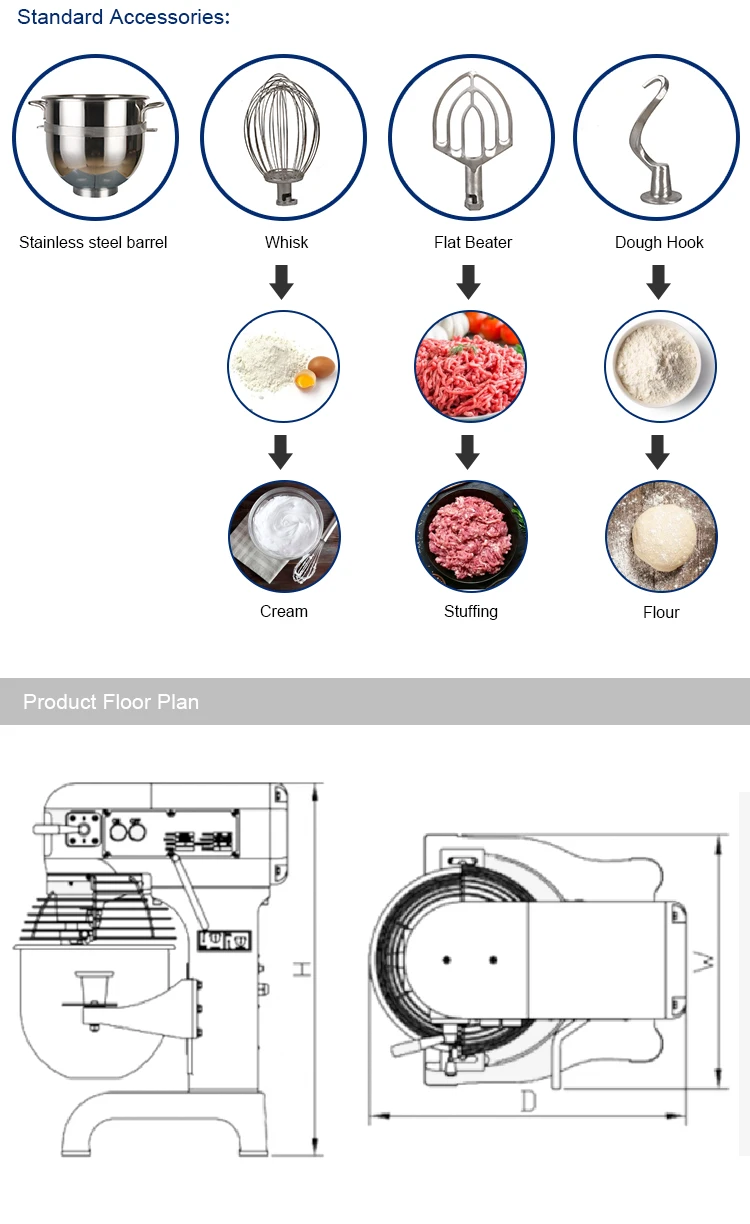 Standard Accessories:

Stainless steel barrel

Whisk

Flat Beater

Dough Hook

Cream

Stuffing

Flour

Product Floor Plan

H

W

D