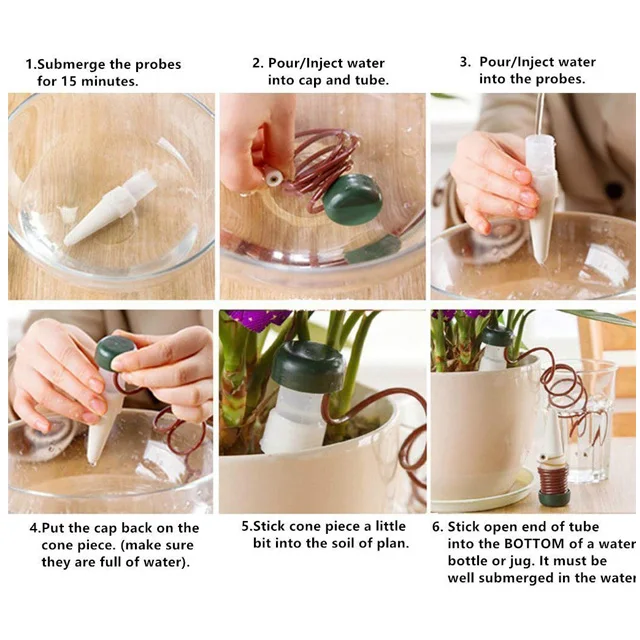 1.Submerge the probes for 15 minutes.

2. Pour/Inject water into cap and tube.

3. Pour/Inject water into the probes.

4.Put the cap back on the cone piece. (make sure they are full of water).

5.Stick cone piece a little bit into the soil of plan.

6. Stick open end of tube into the BOTTOM of a water bottle or jug. It must be well submerged in the water