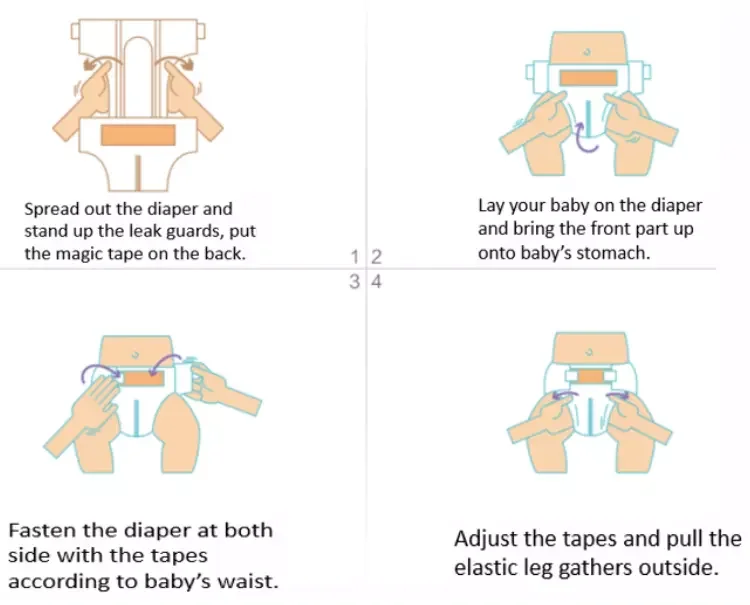 Spread out the diaper and stand up the leak guards, put the magic tape on the back.

Lay your baby on the diaper and bring the front part up onto baby's stomach.

1 2
3 4

Fasten the diaper at both side with the tapes according to baby's waist.

Adjust the tapes and pull the elastic leg gathers outside.