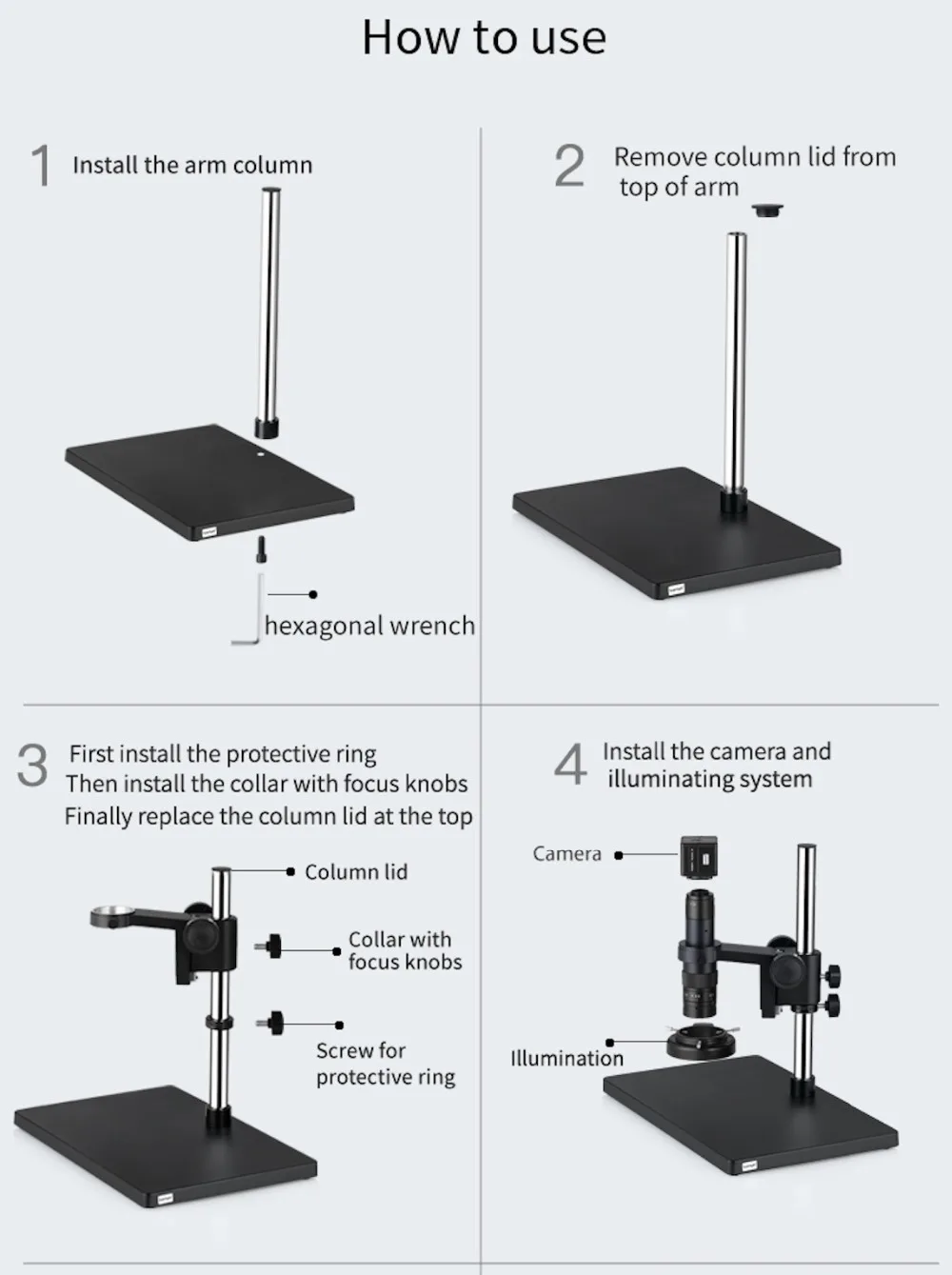 How to use

1 Install the arm column

hexagonal wrench

2 Remove column lid from top of arm

3 First install the protective ring
Then install the collar with focus knobs
Finally replace the column lid at the top

Column lid

Collar with focus knobs

Screw for protective ring

4 Install the camera and illuminating system

Camera

Illumination