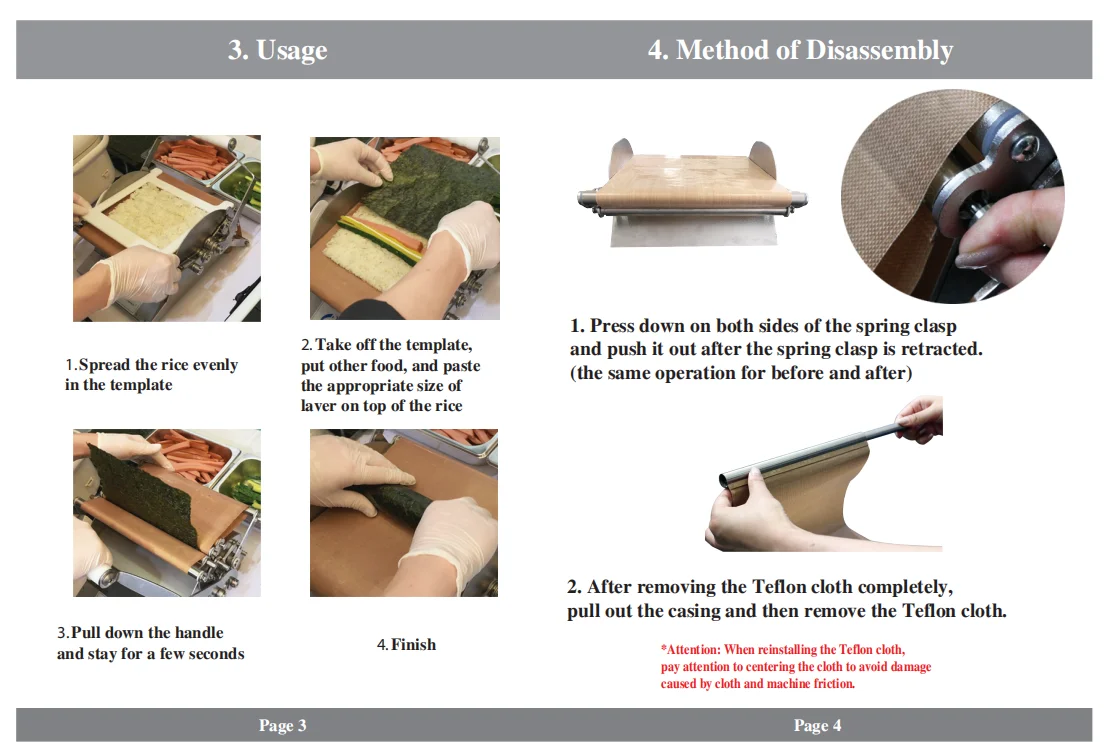 3. Usage

1. Spread the rice evenly in the template

2. Take off the template, put other food, and paste the appropriate size of laver on top of the rice

3. Pull down the handle and stay for a few seconds

4. Finish

Page 3

4. Method of Disassembly

1. Press down on both sides of the spring clasp and push it out after the spring clasp is retracted. (the same operation for before and after)

2. After removing the Teflon cloth completely, pull out the casing and then remove the Teflon cloth.

*Attention: When reinstalling the Teflon cloth, pay attention to centering the cloth to avoid damage caused by cloth and machine friction.

Page 4