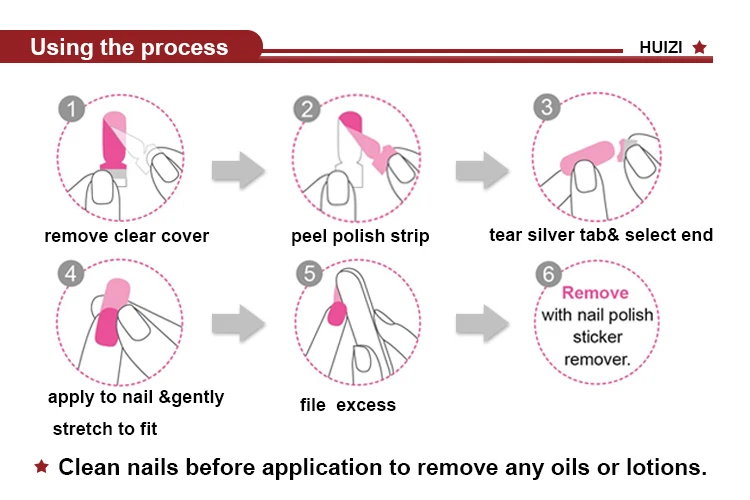 Using the process

HUIZI ★

1

remove clear cover

2

peel polish strip

3

tear silver tab& select end

4

apply to nail &gently stretch to fit

5

file excess

6

Remove with nail polish sticker remover.

★ Clean nails before application to remove any oils or lotions.