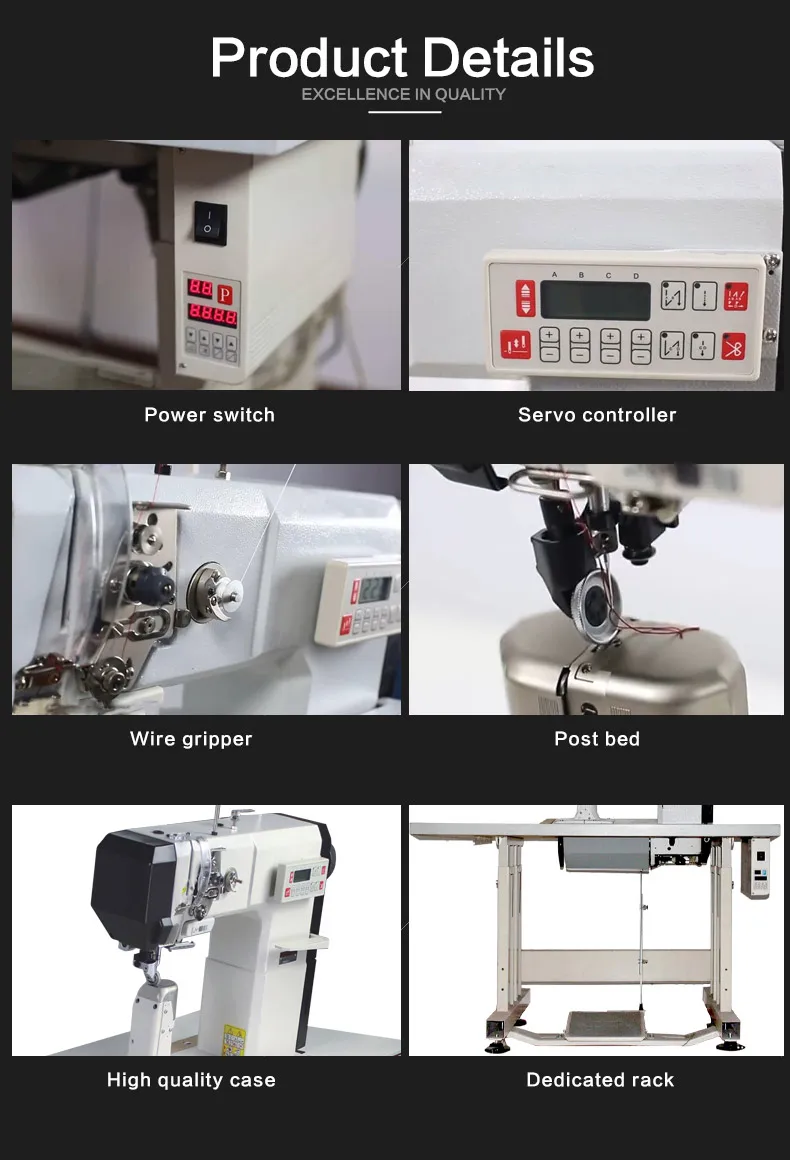 Product Details
EXCELLENCE IN QUALITY

P

Power switch

A B C D

Servo controller

Wire gripper

Post bed

High quality case

Dedicated rack