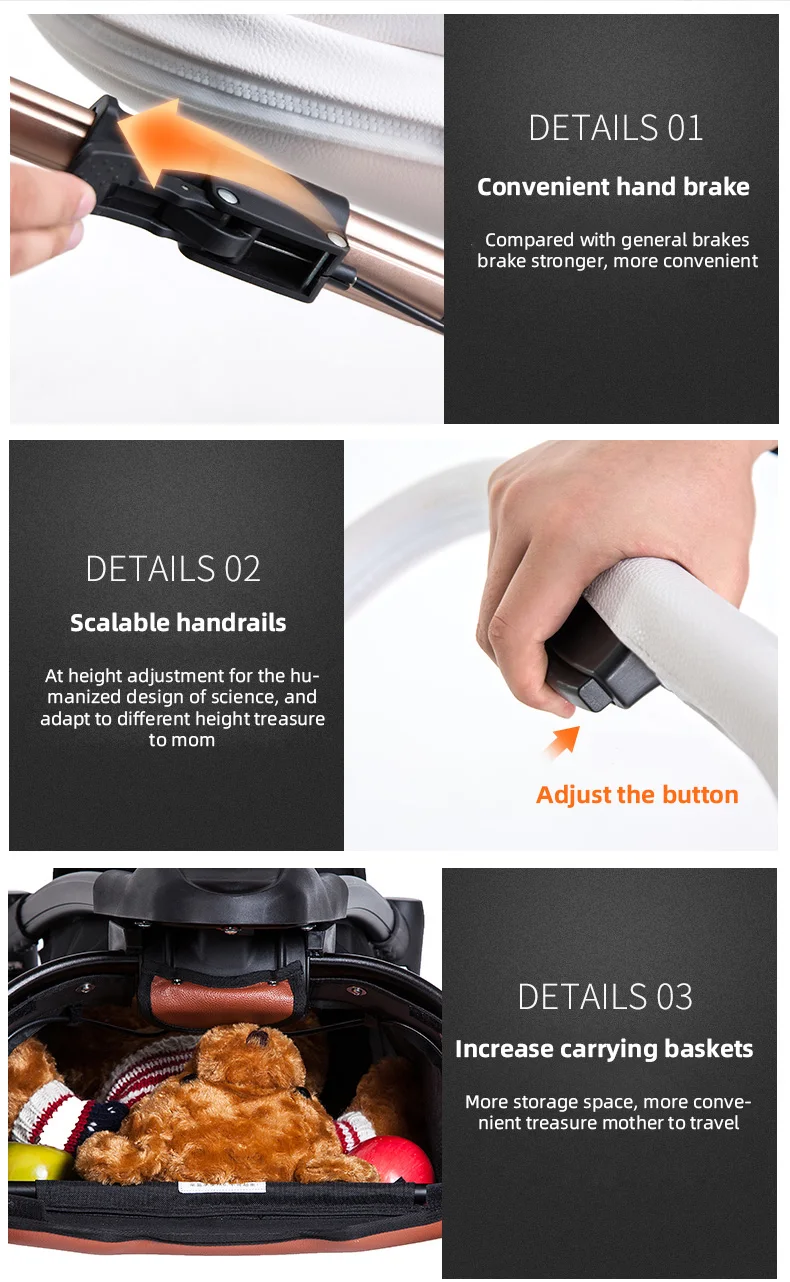 DETAILS 01

Convenient hand brake

Compared with general brakes brake stronger, more convenient

DETAILS 02

Scalable handrails

At height adjustment for the humanized design of science, and adapt to different height treasure to mom

Adjust the button

DETAILS 03

Increase carrying baskets

More storage space, more convenient treasure mother to travel